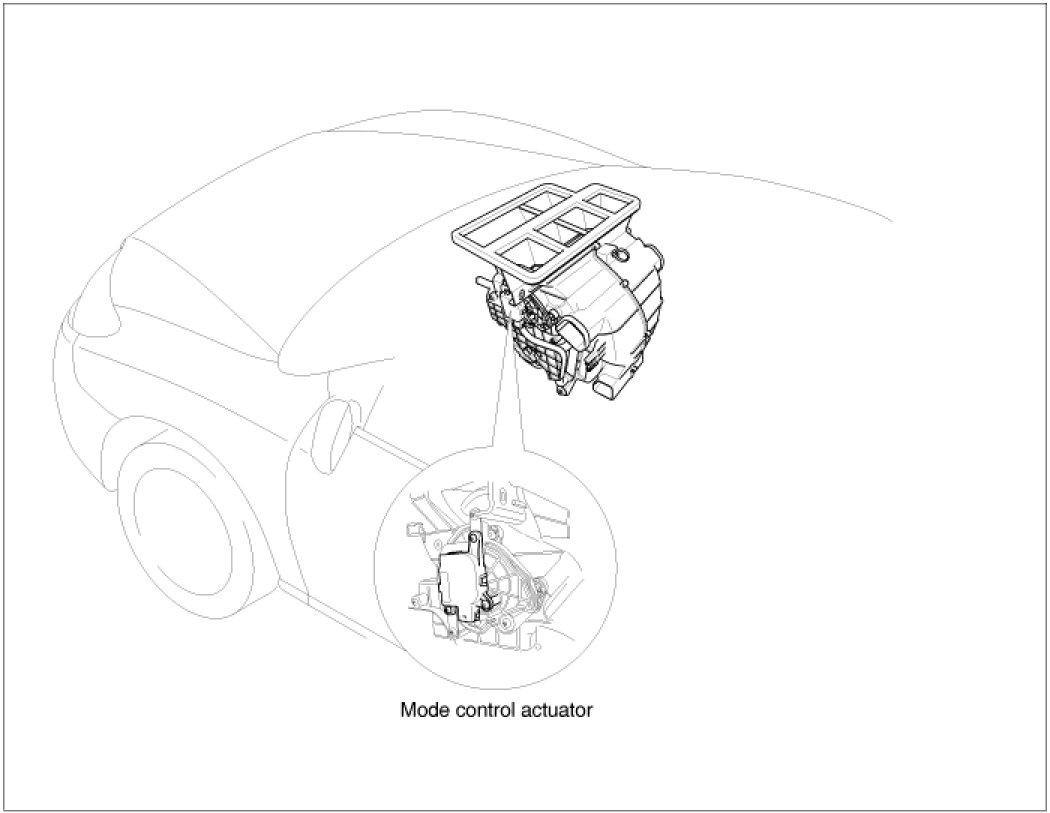 Mode control actuator