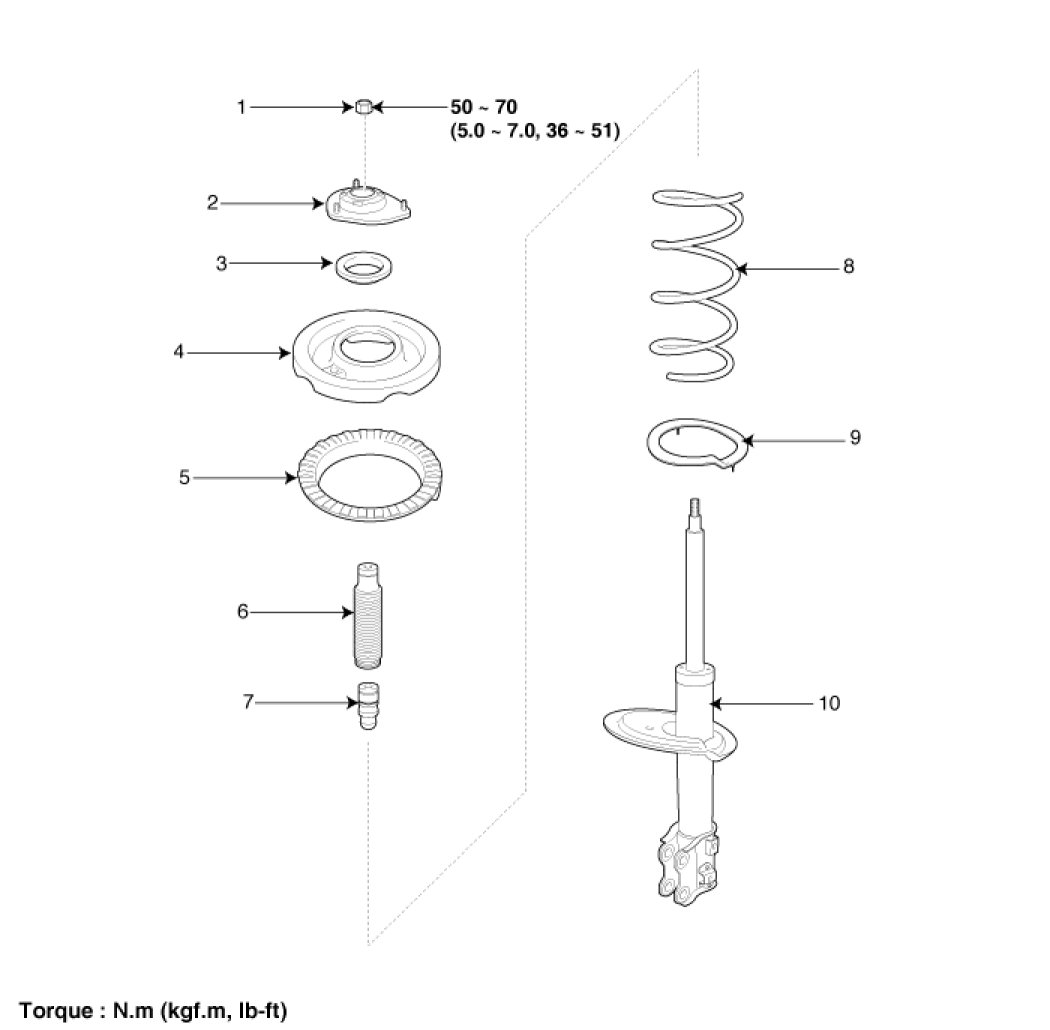 1
50 ~ 70
(5.0 ~ 7.0, 36 ~ 51)
2
3
4
5
6
7
8
9
10

Torque : N.m (kgf.m, lb-ft)