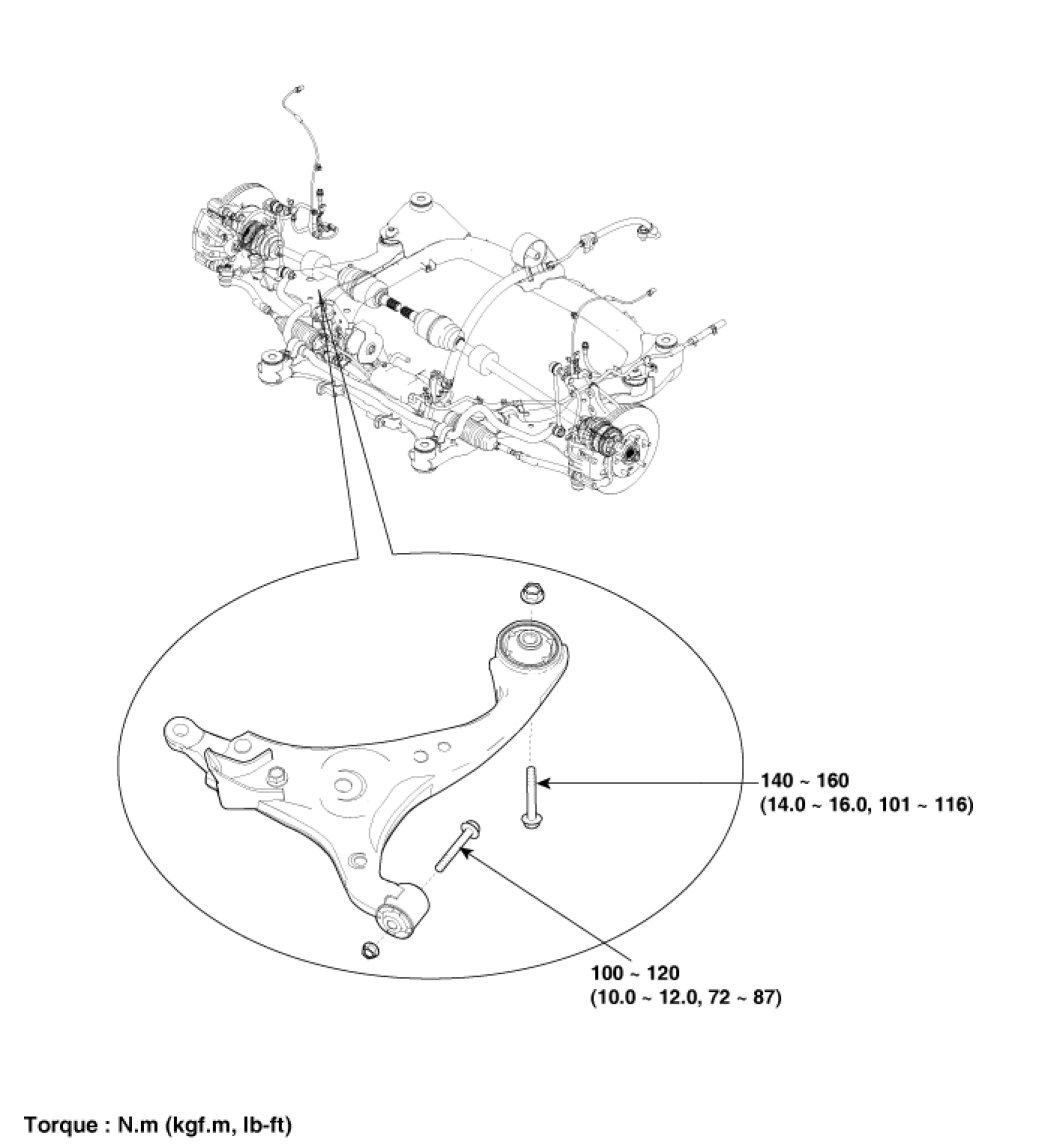 140 ~ 160
(14.0 ~ 16.0, 101 ~ 116)

100 ~ 120
(10.0 ~ 12.0, 72 ~ 87)

Torque : N.m (kgf.m, lb-ft)