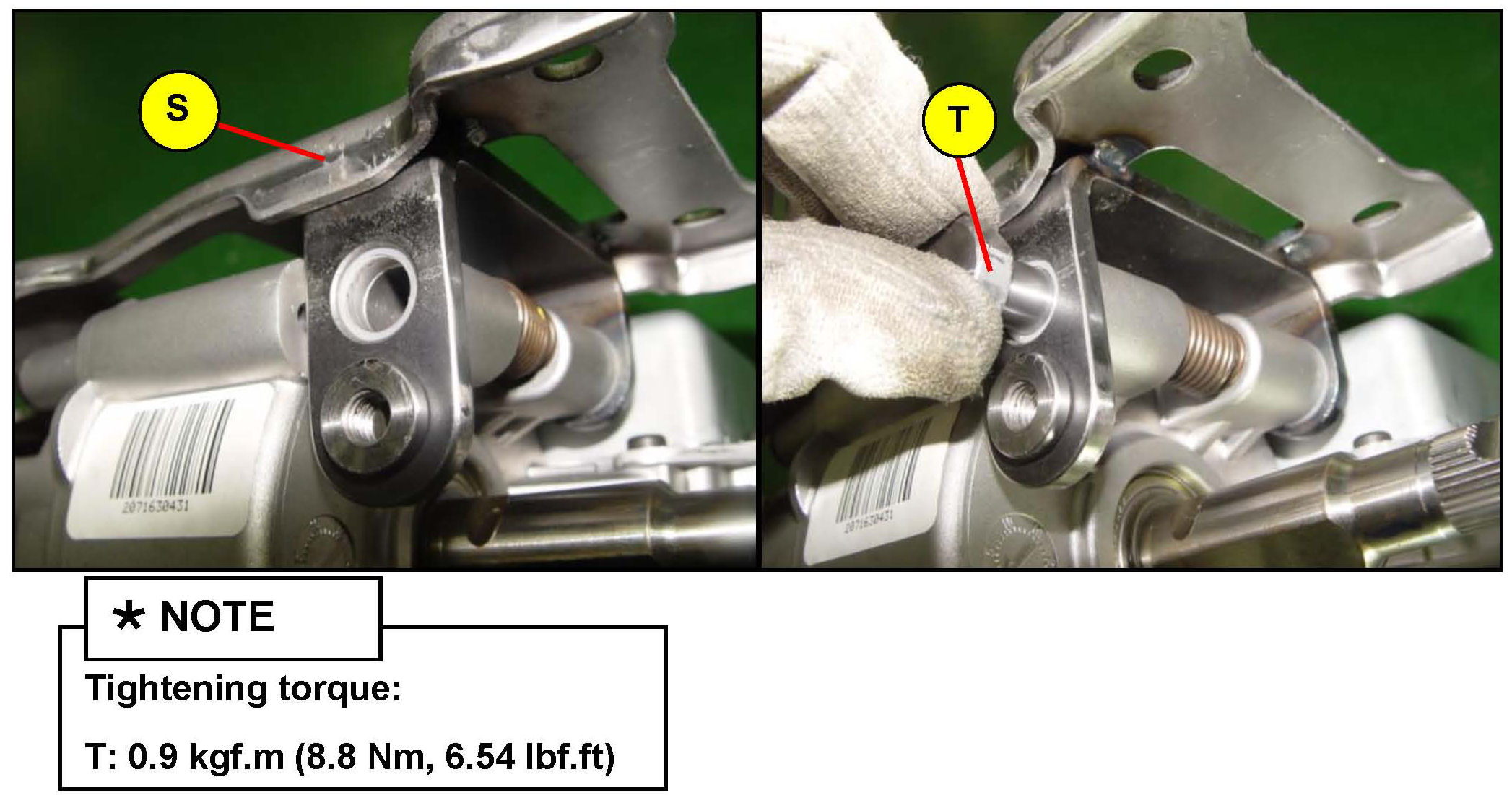 S

2071630431

T

2071630431

* NOTE

Tightening torque:

T: 0.9 kgf.m (8.8 Nm, 6.54 lbf.ft)