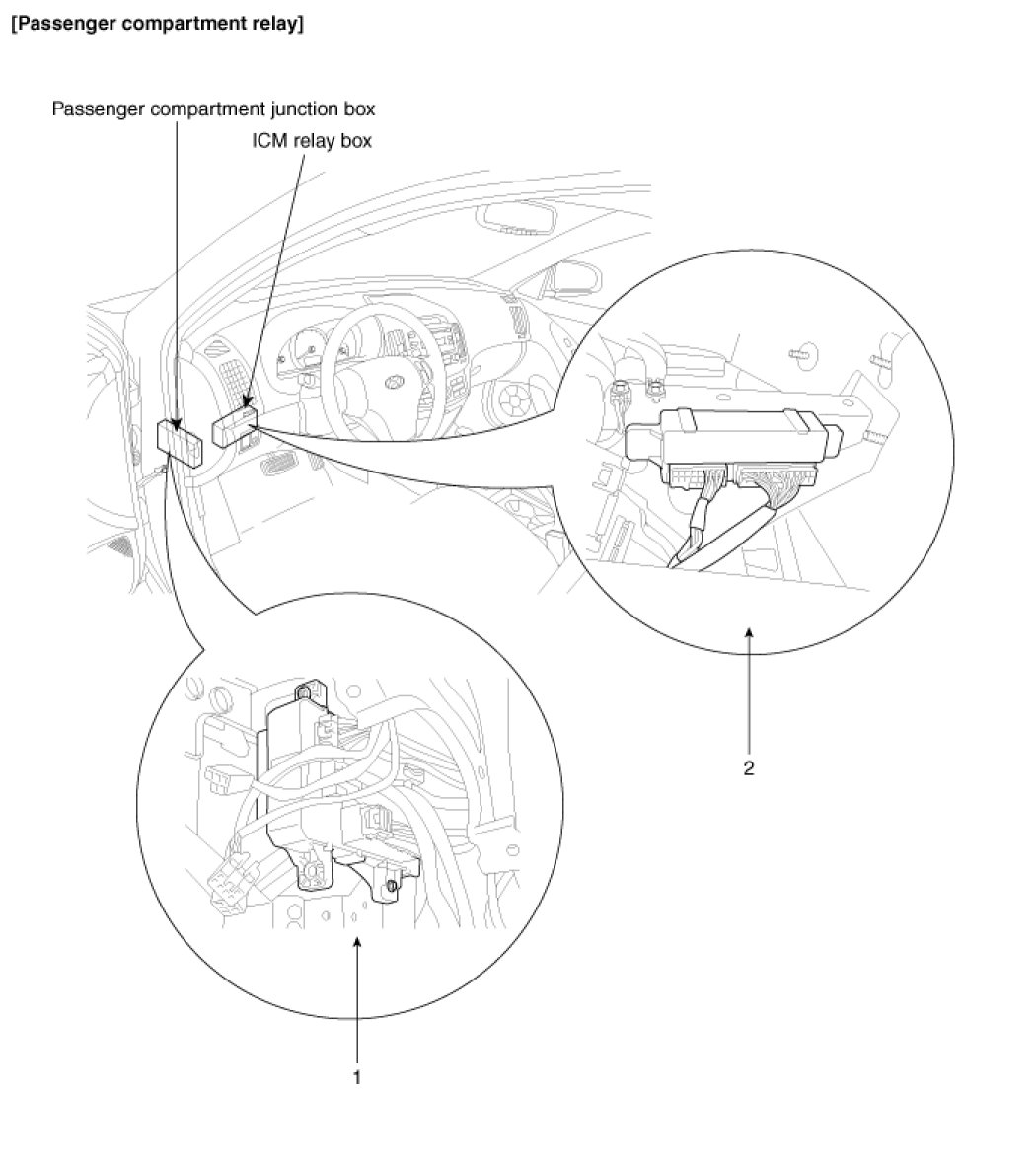 [Passenger compartment relay]

Passenger compartment junction box

ICM relay box

2

1