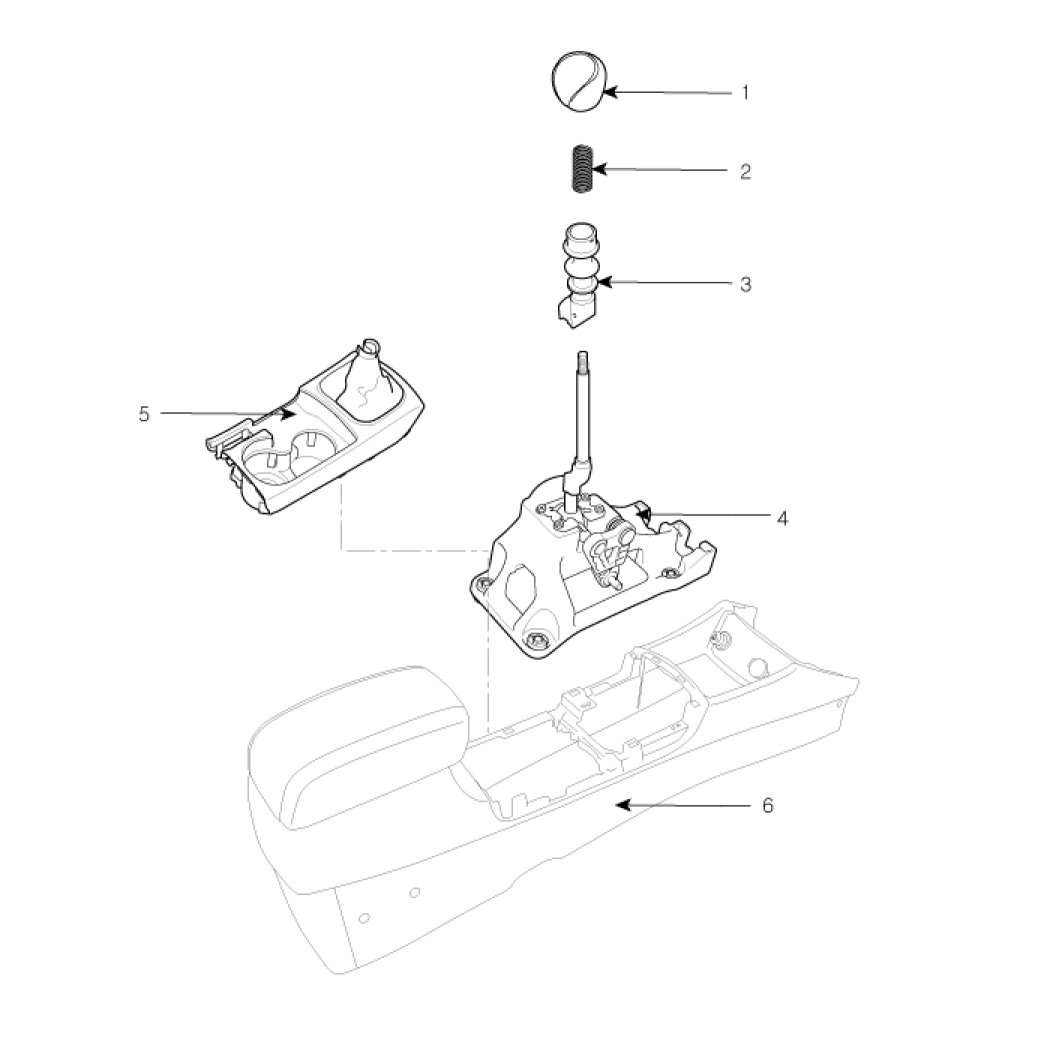 1
2
3
5
4
6