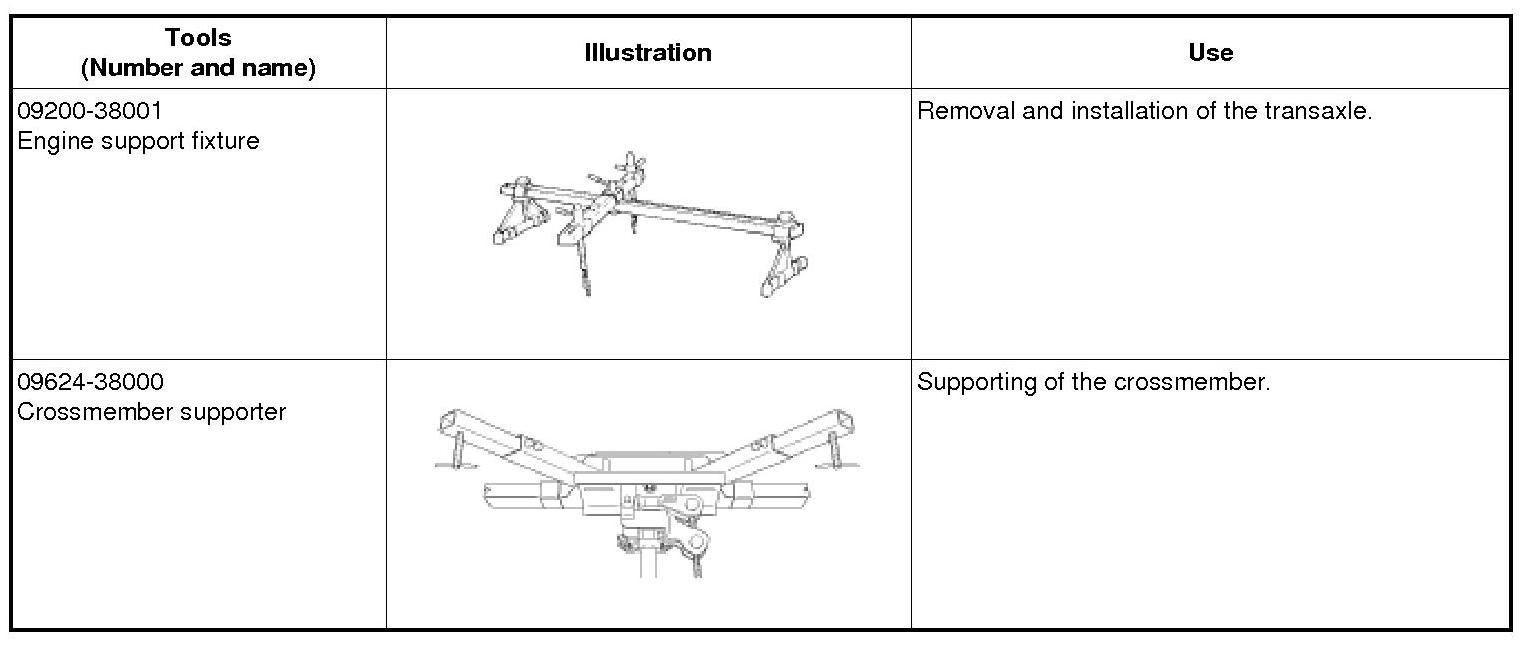 | Tools (Number and name) | Illustration | Use |
|---|---|---|
| 09200-38001 Engine support fixture | | Removal and installation of the transaxle. |
| 09624-38000 Crossmember supporter | | Supporting of the crossmember. |