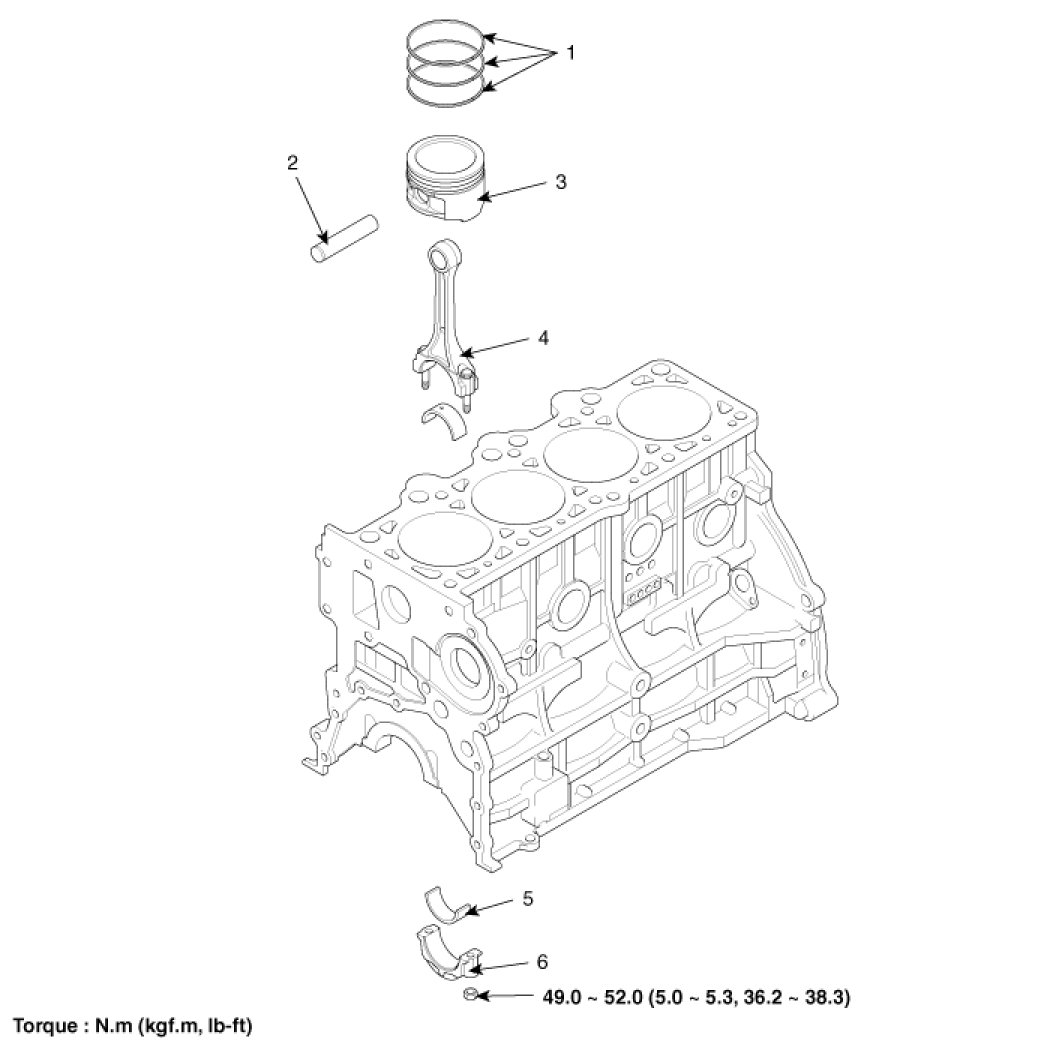 1

2

3

4

5

6

49.0 ~ 52.0 (5.0 ~ 5.3, 36.2 ~ 38.3)

Torque : N.m (kgf.m, lb-ft)