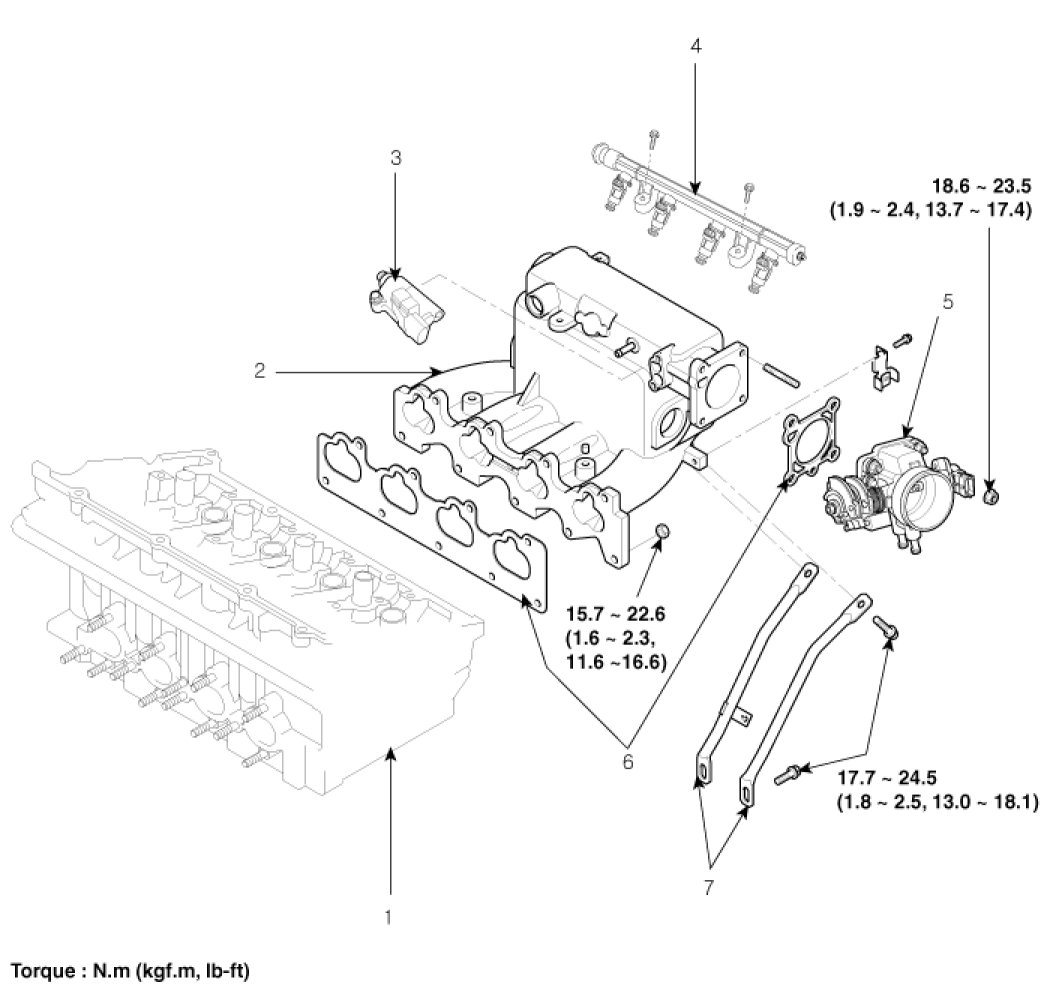 4

3

18.6 ~ 23.5
(1.9 ~ 2.4, 13.7 ~ 17.4)

5

2

15.7 ~ 22.6
(1.6 ~ 2.3,
11.6 ~16.6)

6

17.7 ~ 24.5
(1.8 ~ 2.5, 13.0 ~ 18.1)

7

1

Torque : N.m (kgf.m, lb-ft)