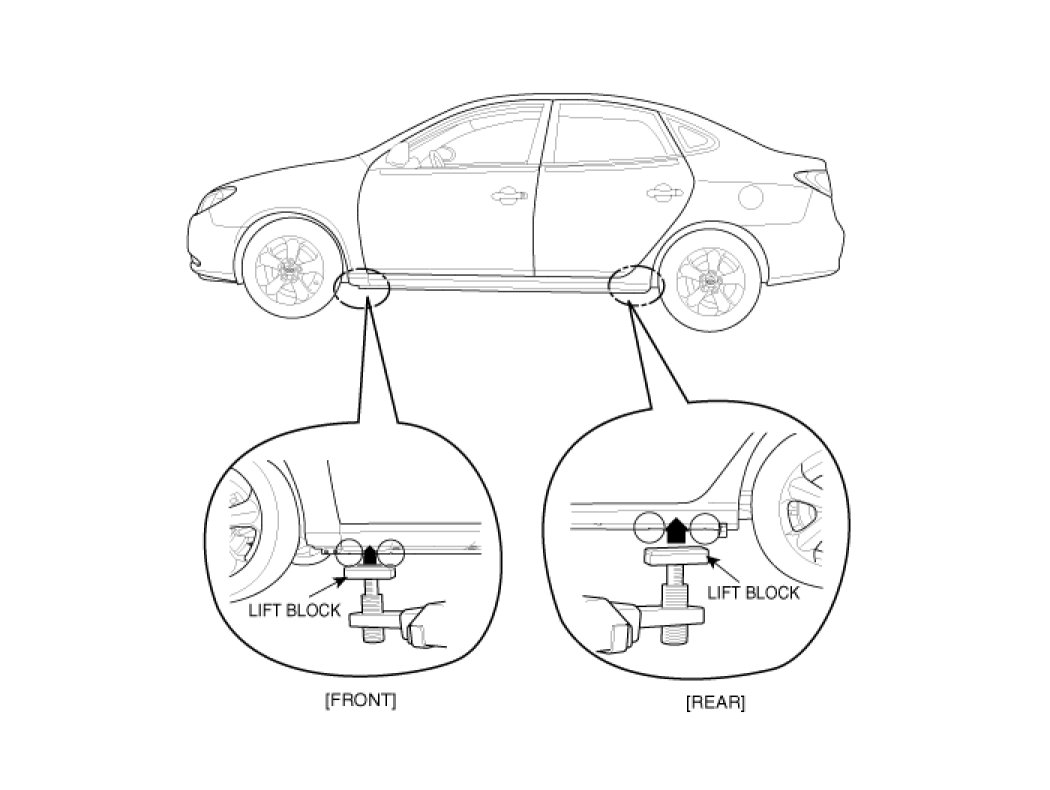 LIFT BLOCK

[FRONT]

LIFT BLOCK

[REAR]