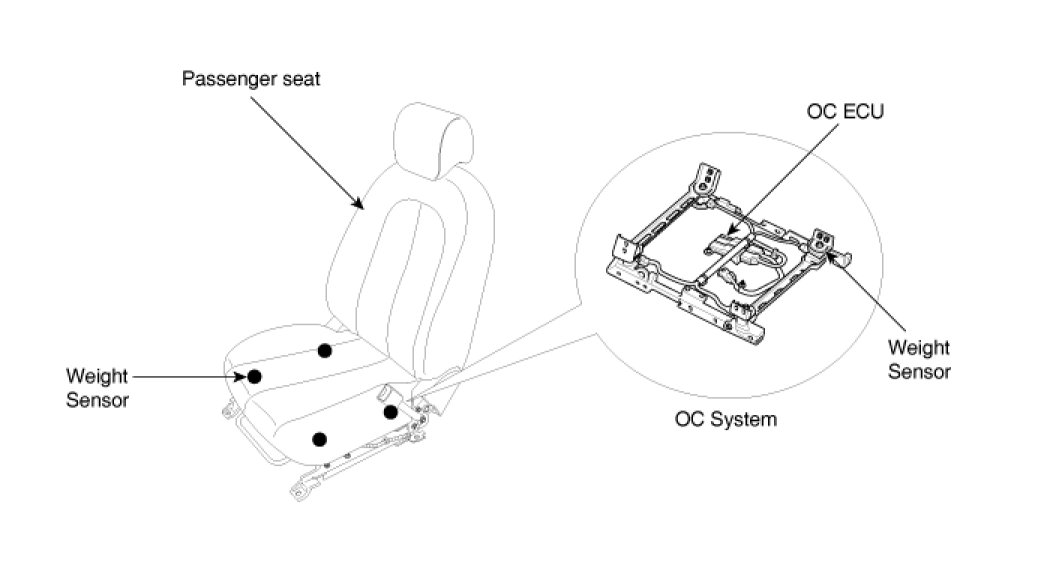 Passenger seat

OC ECU

Weight Sensor

Weight Sensor

OC System