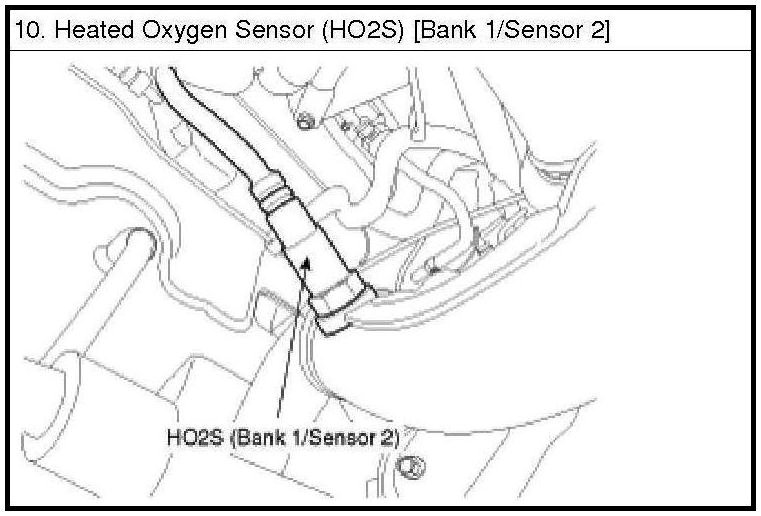 10. Heated Oxygen Sensor (HO2S) [Bank 1/Sensor 2]

HO2S (Bank 1/Sensor 2)