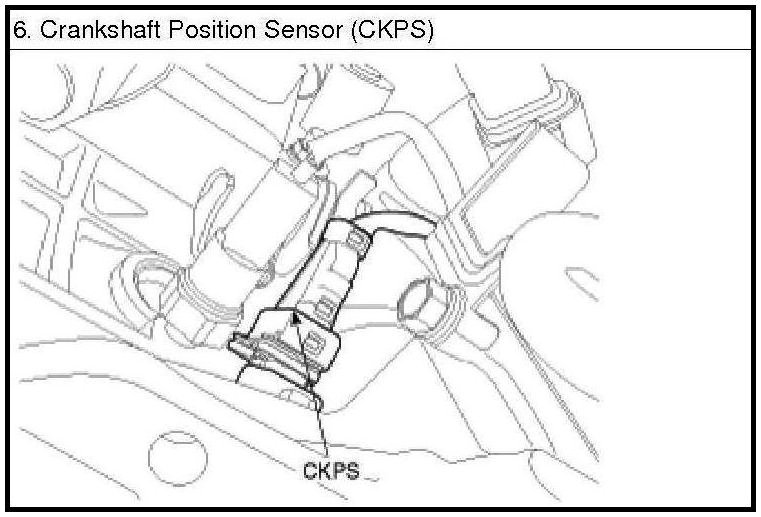 6. Crankshaft Position Sensor (CKPS)

CKPS