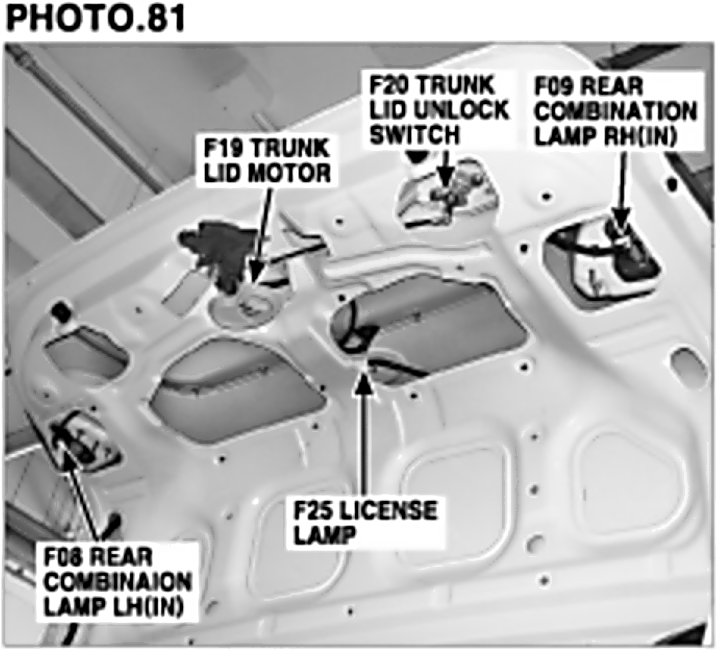 PHOTO.81

F19 TRUNK LID MOTOR

F20 TRUNK LID UNLOCK SWITCH

F09 REAR COMBINATION LAMP RH(IN)

F25 LICENSE LAMP

F08 REAR COMBINAION LAMP LH(IN)