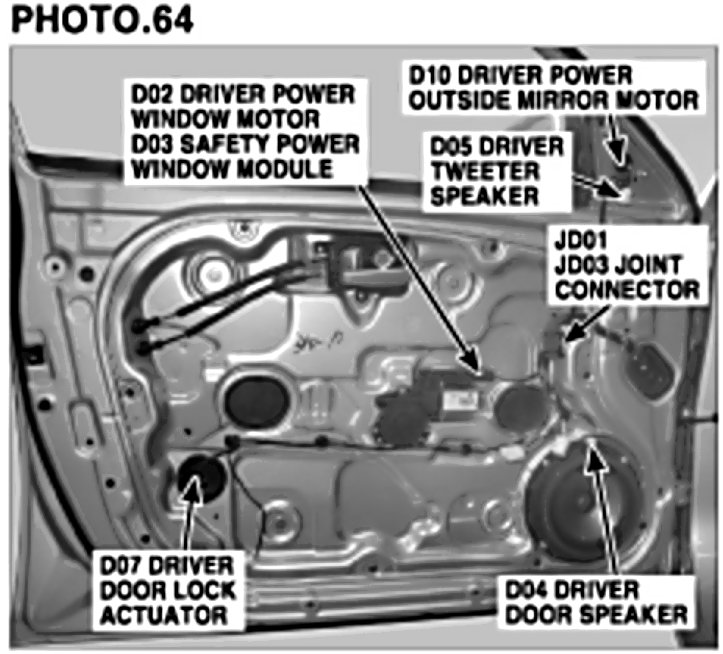 PHOTO.64

D02 DRIVER POWER WINDOW MOTOR
D03 SAFETY POWER WINDOW MODULE

D10 DRIVER POWER OUTSIDE MIRROR MOTOR

D05 DRIVER TWEETER SPEAKER

JD01
JD03 JOINT CONNECTOR

D07 DRIVER DOOR LOCK ACTUATOR

D04 DRIVER DOOR SPEAKER