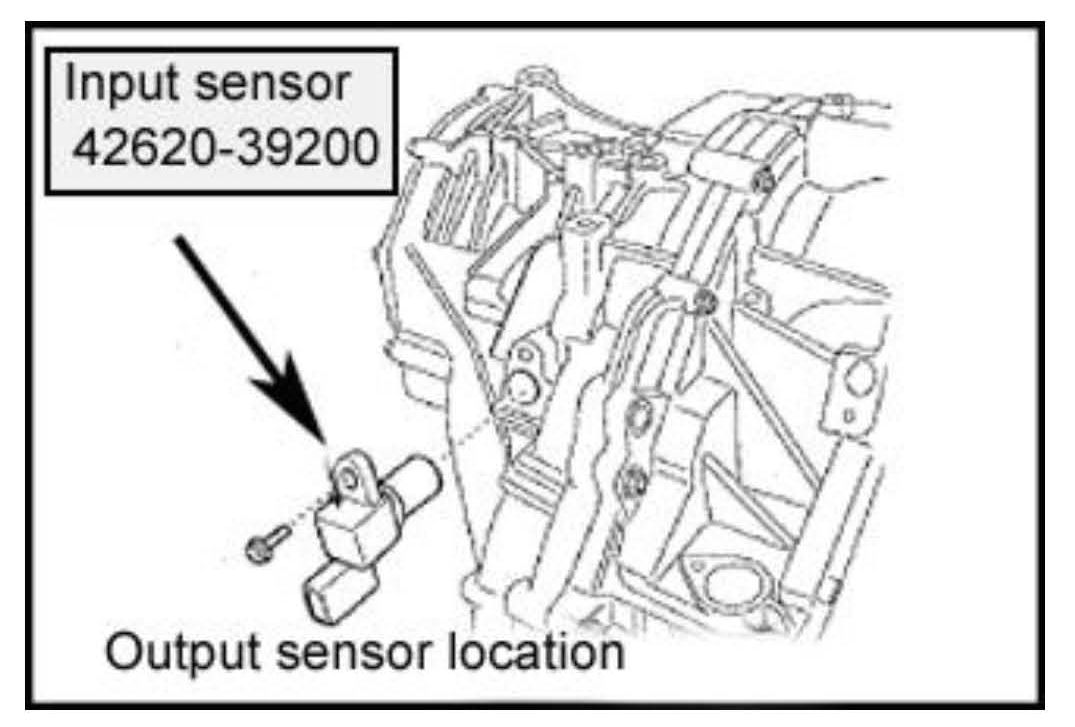 Input sensor
42620-39200

Output sensor location