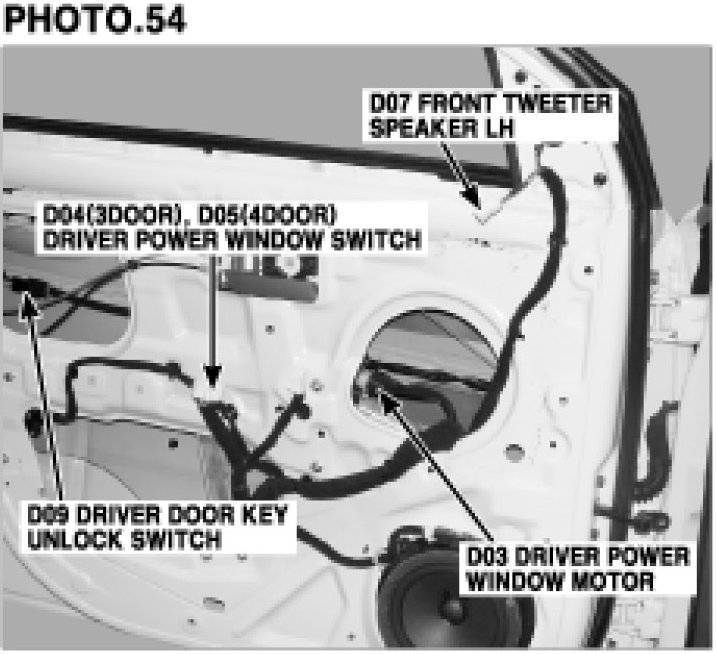 PHOTO.54

D07 FRONT TWEETER SPEAKER LH

D04(3DOOR), D05(4DOOR) DRIVER POWER WINDOW SWITCH

D09 DRIVER DOOR KEY UNLOCK SWITCH

D03 DRIVER POWER WINDOW MOTOR