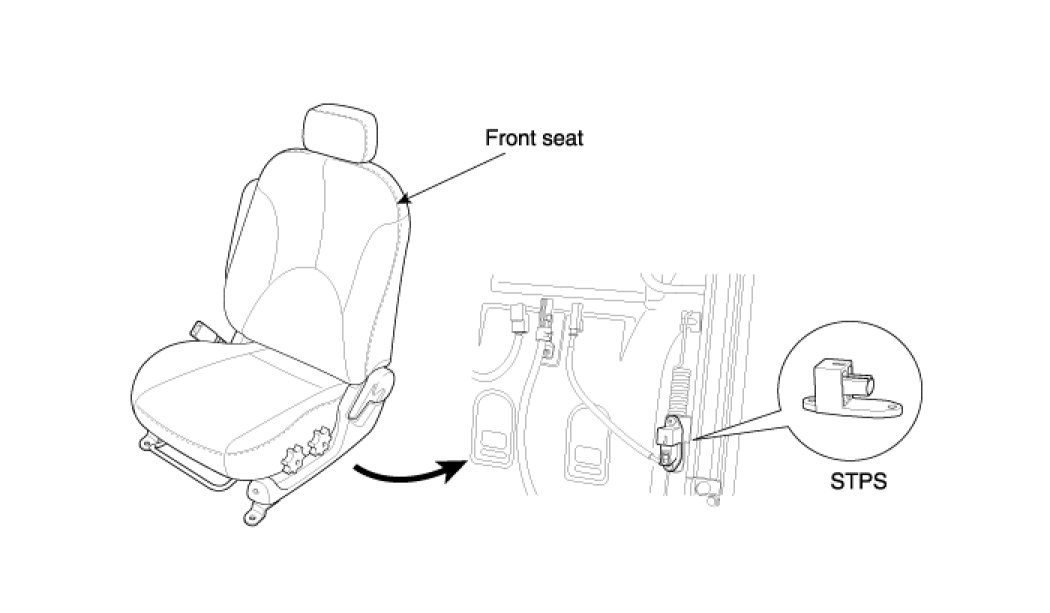 Front seat

STPS