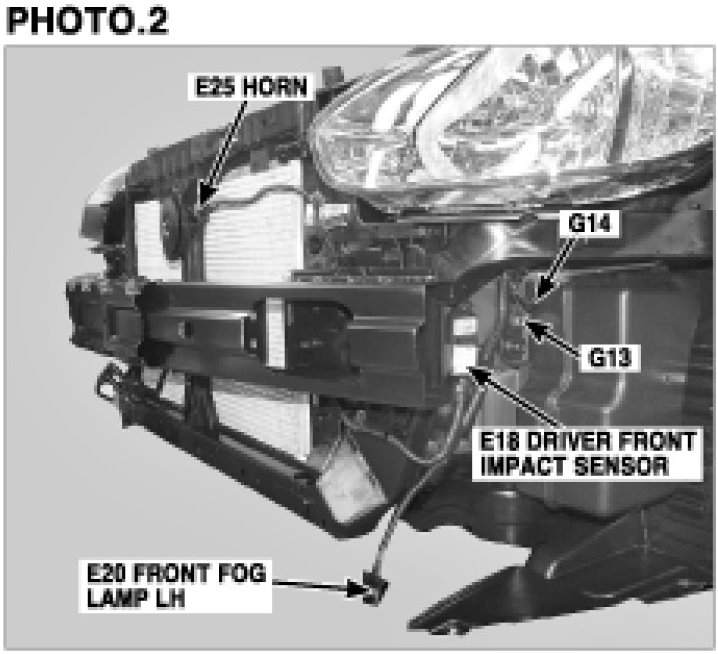 PHOTO.2

E25 HORN

G14

G13

E18 DRIVER FRONT IMPACT SENSOR

E20 FRONT FOG LAMP LH