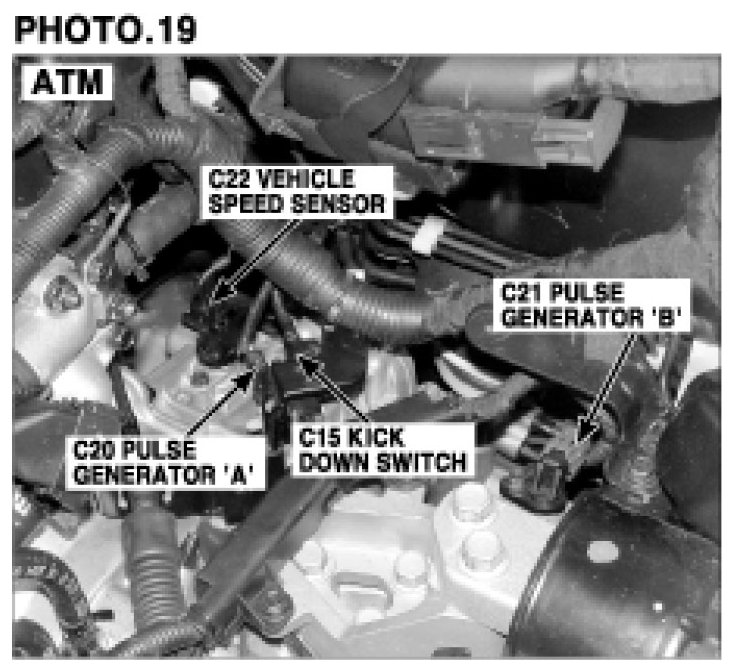 PHOTO.19

ATM

C22 VEHICLE SPEED SENSOR

C21 PULSE GENERATOR 'B'

C20 PULSE GENERATOR 'A'

C15 KICK DOWN SWITCH