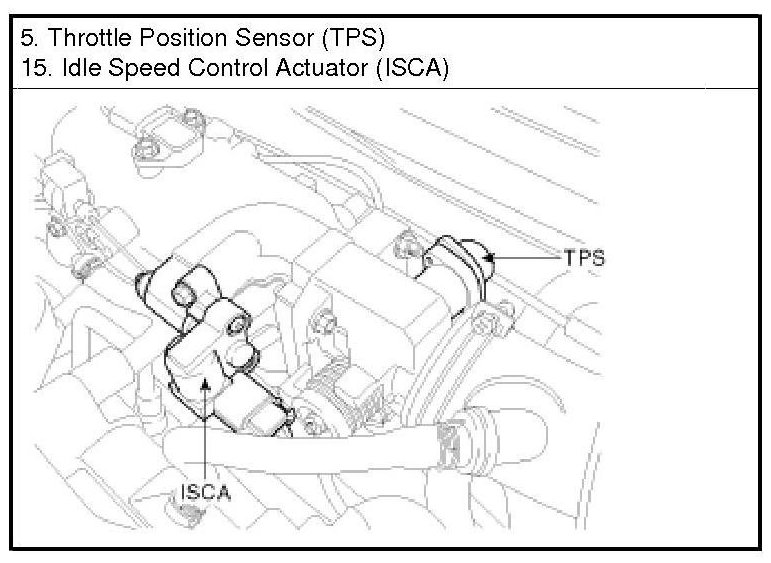 5. Throttle Position Sensor (TPS)
15. Idle Speed Control Actuator (ISCA)

TPS

ISCA