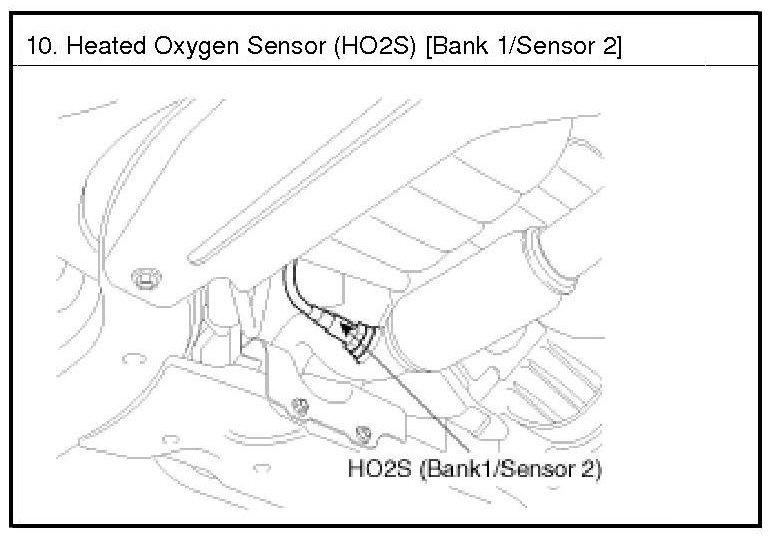 10. Heated Oxygen Sensor (HO2S) [Bank 1/Sensor 2]

HO2S (Bank1/Sensor 2)