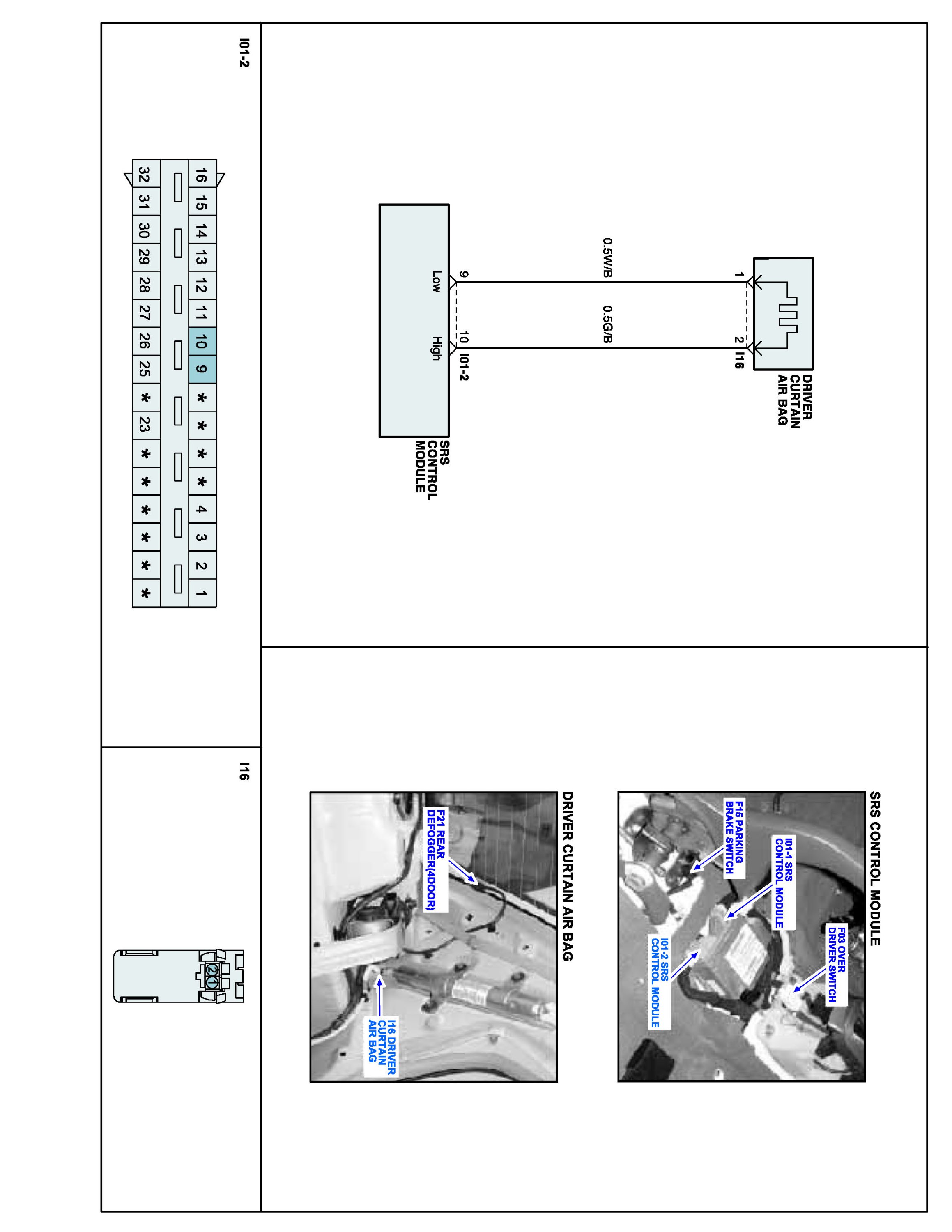 DRIVER CURTAIN AIR BAG

1 2 I16

0.5W/B 0.5G/B

9 10 I01-2

Low High

SRS CONTROL MODULE

SRS CONTROL MODULE

F03 OVER DRIVER SWITCH

I01-1 SRS CONTROL MODULE

F15 PARKING BRAKE SWITCH

I01-2 SRS CONTROL MODULE

DRIVER CURTAIN AIR BAG

F21 REAR DEFOGGER(4DOOR)

I16 DRIVER CURTAIN AIR BAG

I01-2

| 16 | 15 | 14 | 13 | 12 | 11 | 10 | 9 | * | * | * | * | 4 | 3 | 2 | 1 |
|---|---|---|---|---|---|---|---|---|---|---|---|---|---|---|---|
| 32 | 31 | 30 | 29 | 28 | 27 | 26 | 25 | * | 23 | * | * | * | * | * | * |

I16

2 1