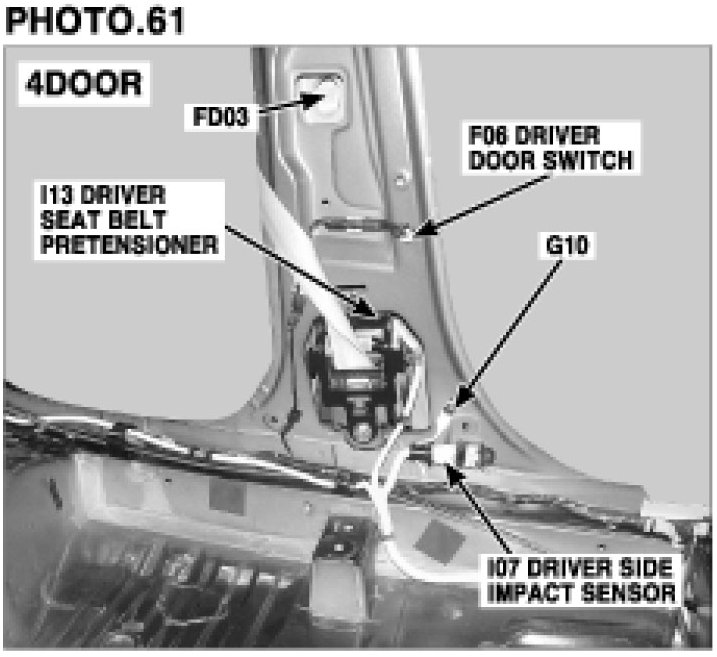 PHOTO.61

4DOOR

FD03

F06 DRIVER DOOR SWITCH

I13 DRIVER SEAT BELT PRETENSIONER

G10

I07 DRIVER SIDE IMPACT SENSOR