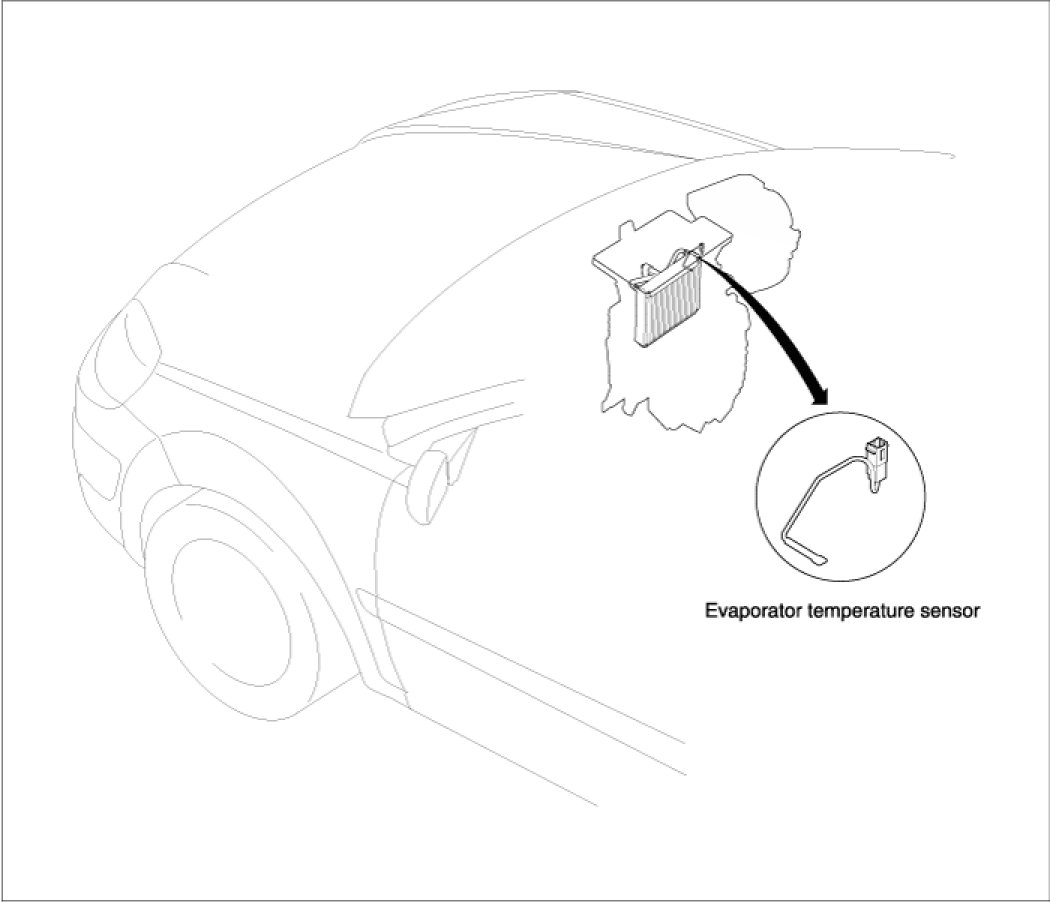 Evaporator temperature sensor