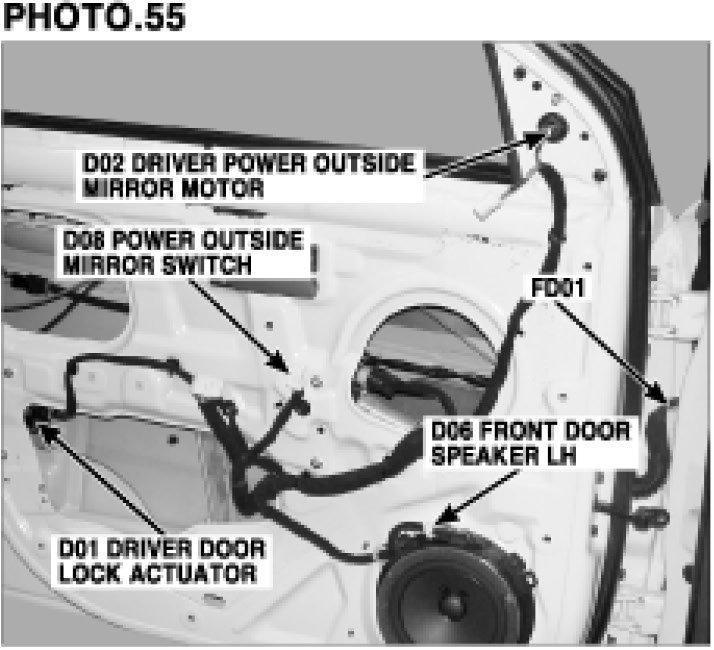 PHOTO.55

D02 DRIVER POWER OUTSIDE MIRROR MOTOR

D08 POWER OUTSIDE MIRROR SWITCH

FD01

D06 FRONT DOOR SPEAKER LH

D01 DRIVER DOOR LOCK ACTUATOR