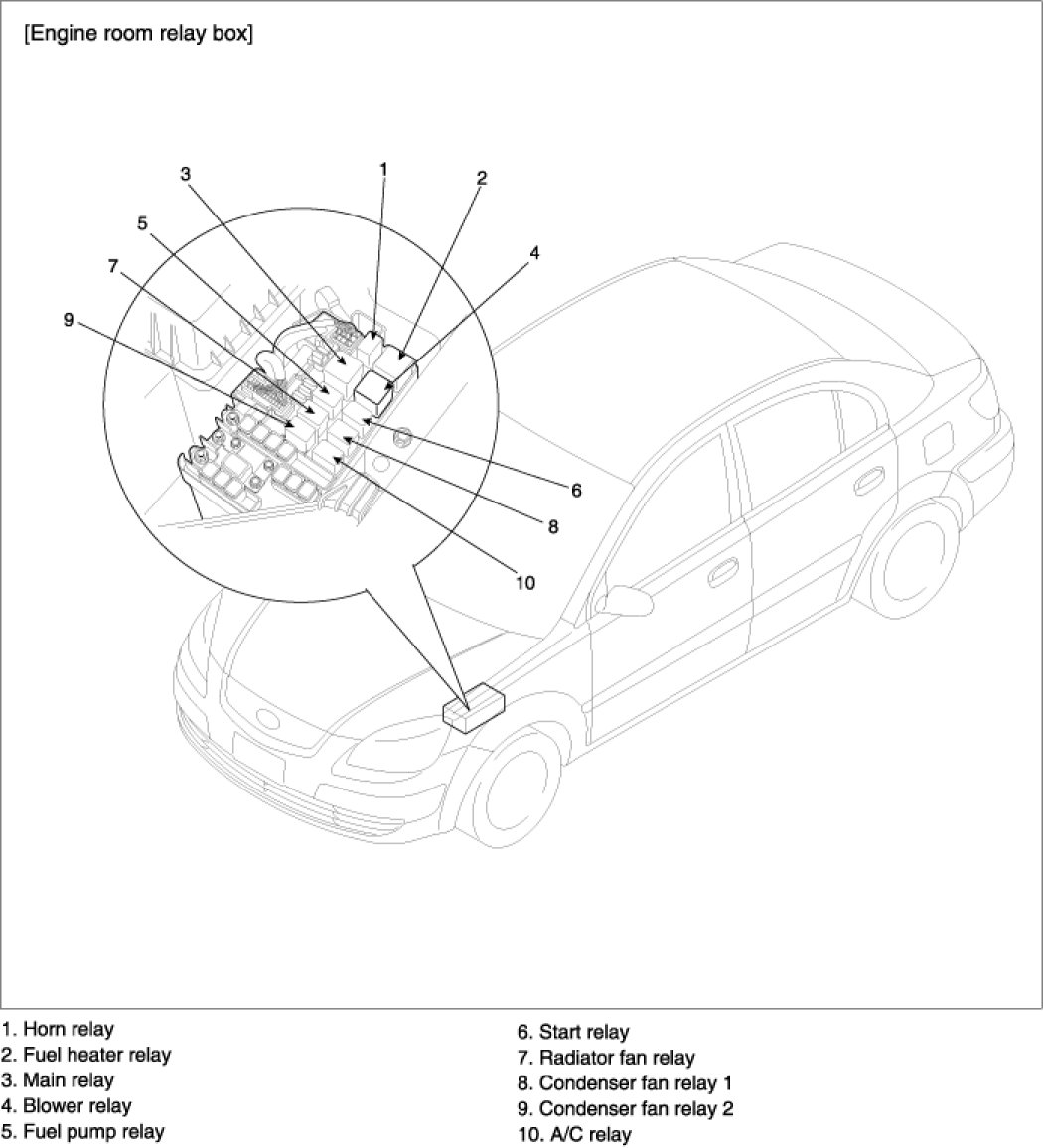 [Engine room relay box]

3
1
2
5
4
7
9
6
8
10

1. Horn relay
2. Fuel heater relay
3. Main relay
4. Blower relay
5. Fuel pump relay

6. Start relay
7. Radiator fan relay
8. Condenser fan relay 1
9. Condenser fan relay 2
10. A/C relay