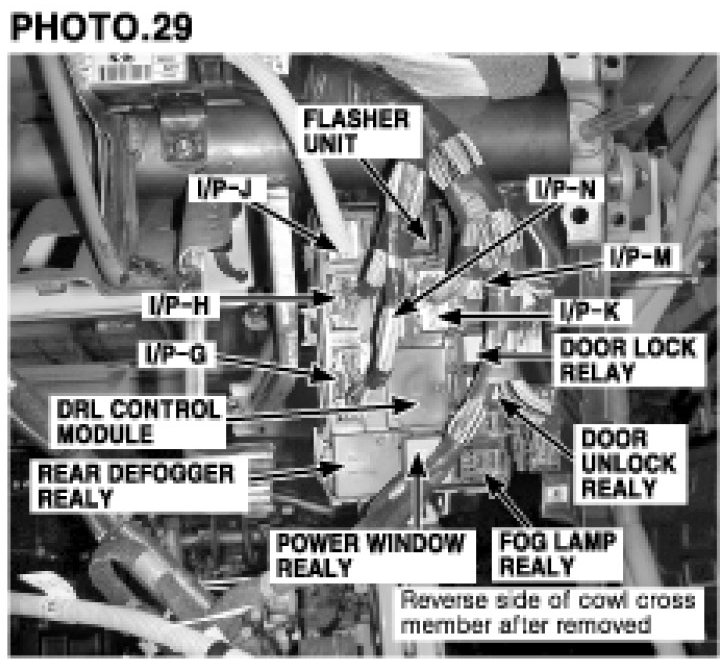 PHOTO.29

FLASHER UNIT

I/P-J

I/P-N

I/P-M

I/P-H

I/P-K

I/P-G

DOOR LOCK RELAY

DRL CONTROL MODULE

DOOR UNLOCK REALY

REAR DEFOGGER REALY

POWER WINDOW REALY

FOG LAMP REALY

Reverse side of cowl cross member after removed