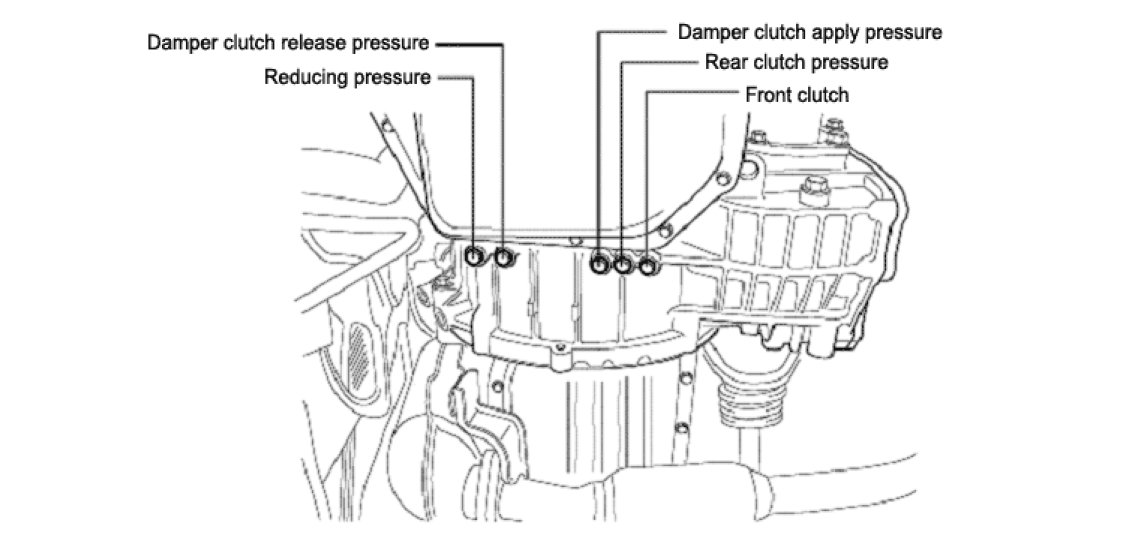 Damper clutch release pressure
Reducing pressure
Damper clutch apply pressure
Rear clutch pressure
Front clutch