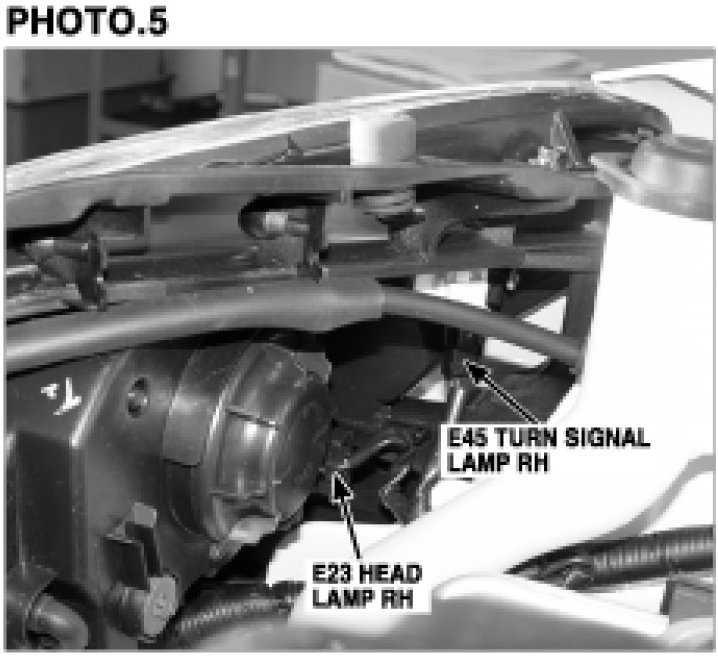 PHOTO.5

E45 TURN SIGNAL LAMP RH

E23 HEAD LAMP RH