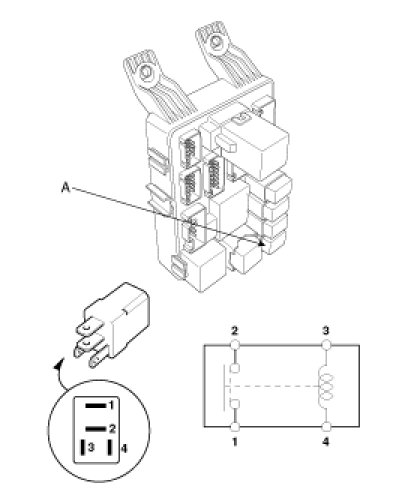 A

1
2
3
4

2
3
1
4