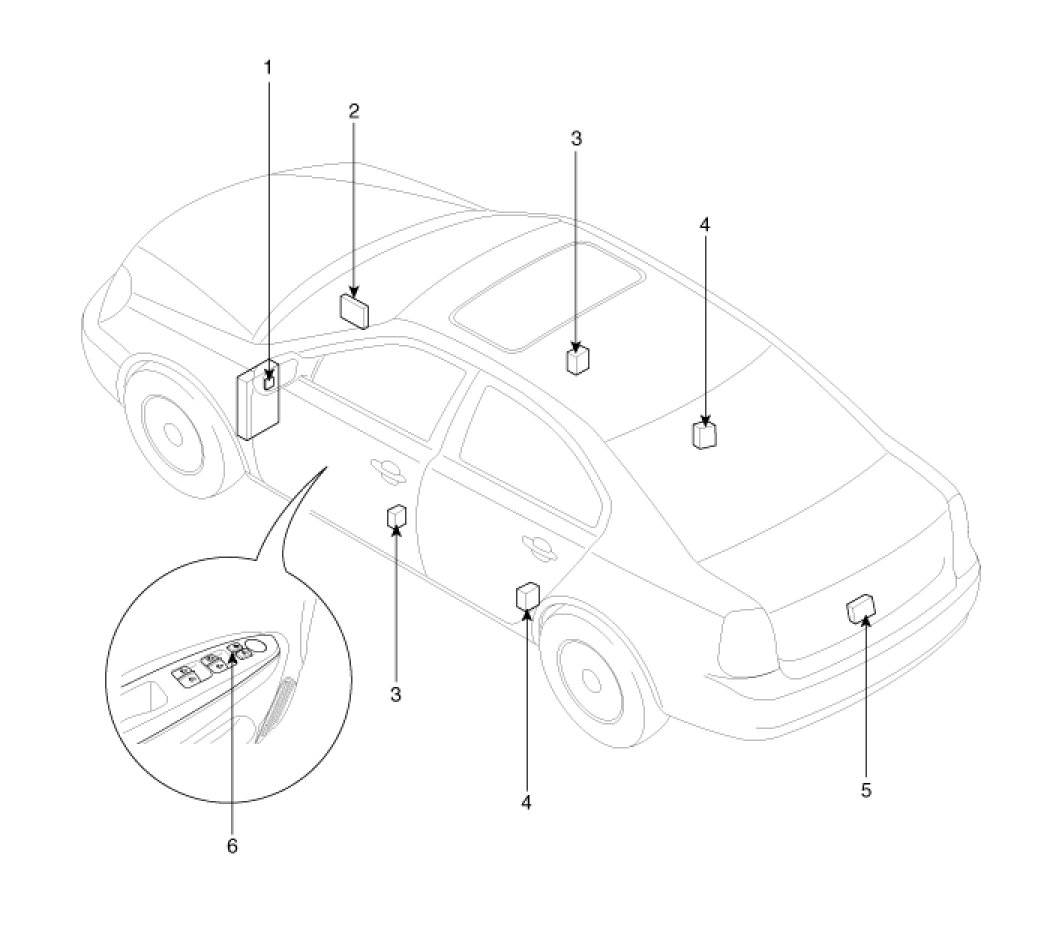 1
2
3
4
3
4
5
6