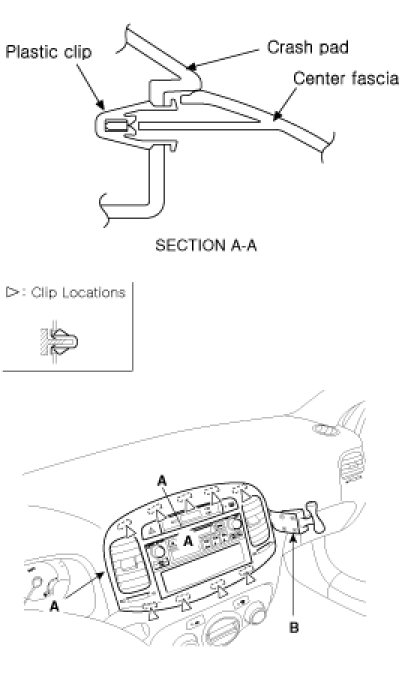 Plastic clip

Crash pad

Center fascia

SECTION A-A

▷: Clip Locations

A

A

A

B