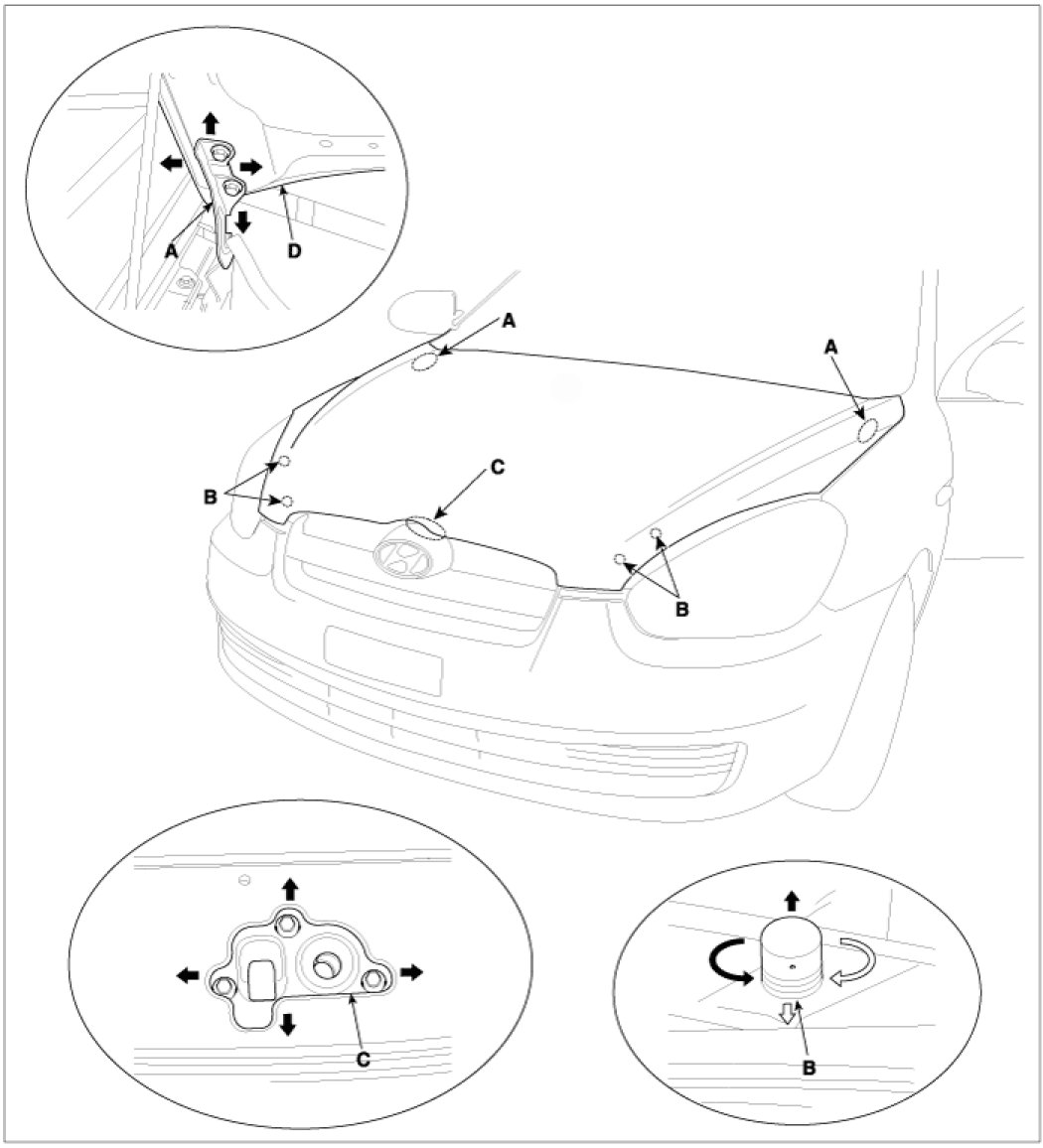 A
D
A
A
B
C
B
C
B