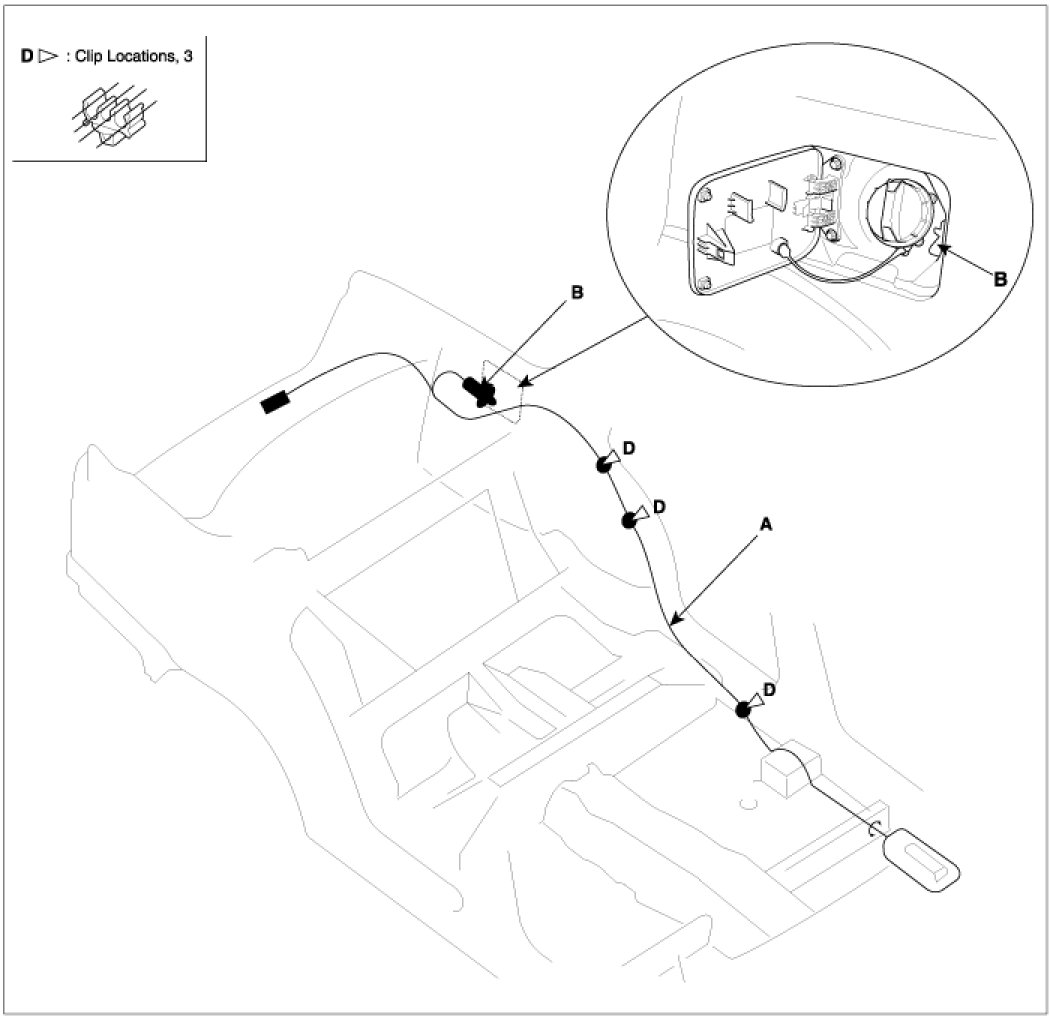 D ▷ : Clip Locations, 3

B

B

D

D

A

D