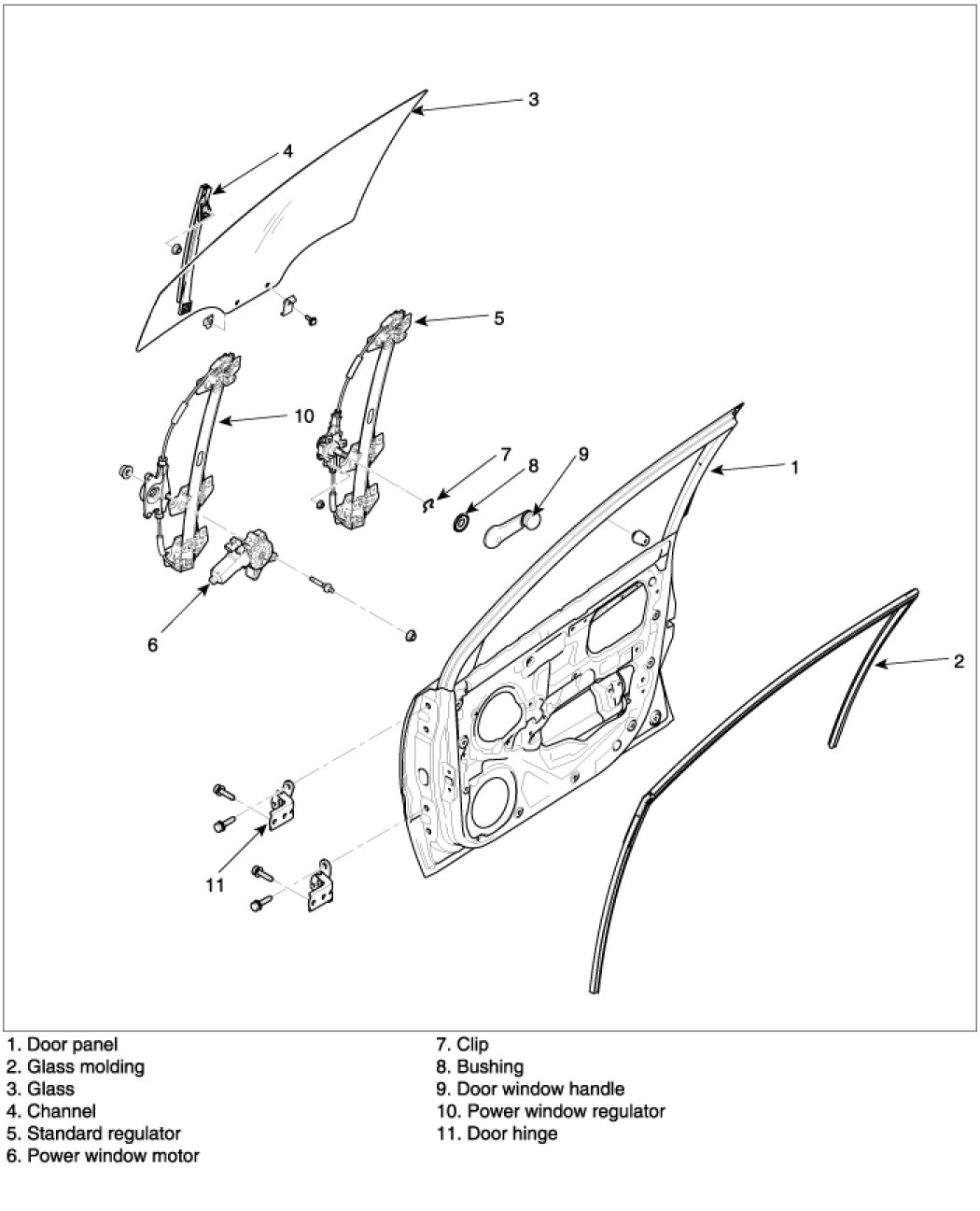 3

4

5

10

7

8

9

1

6

2

11

1. Door panel
2. Glass molding
3. Glass
4. Channel
5. Standard regulator
6. Power window motor

7. Clip
8. Bushing
9. Door window handle
10. Power window regulator
11. Door hinge