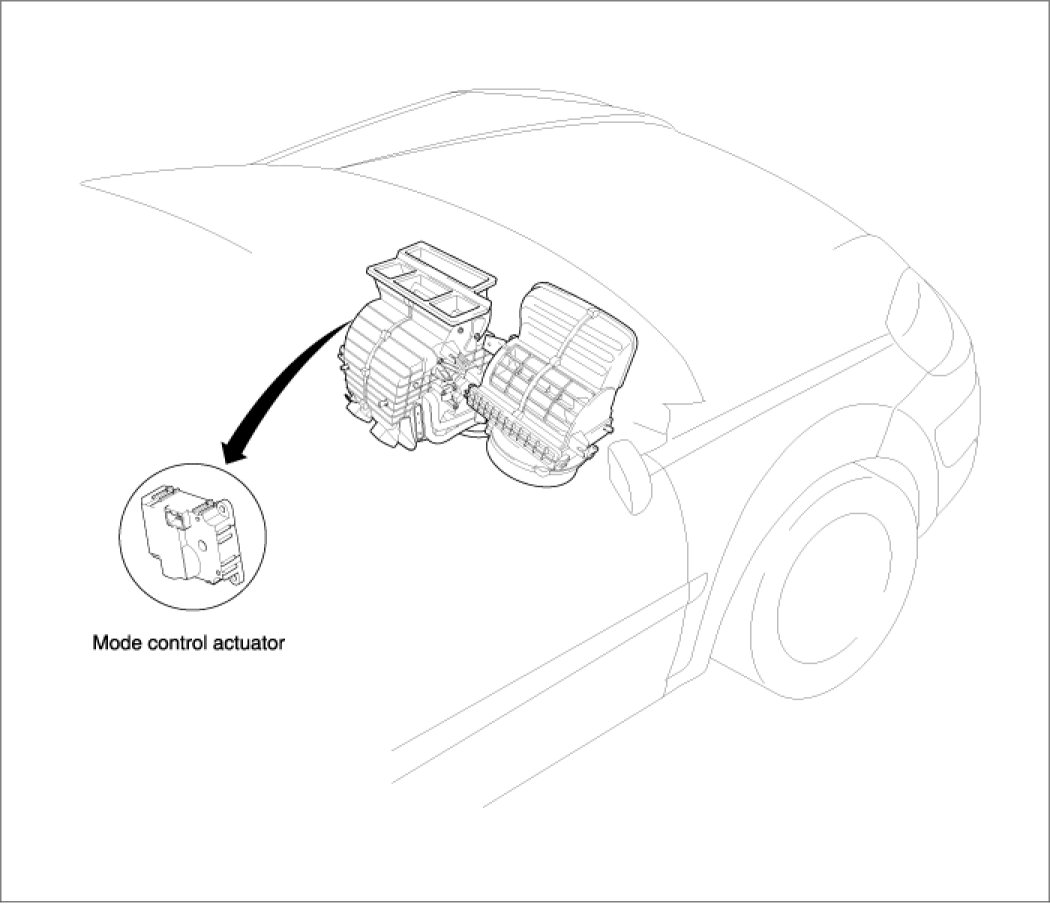 Mode control actuator