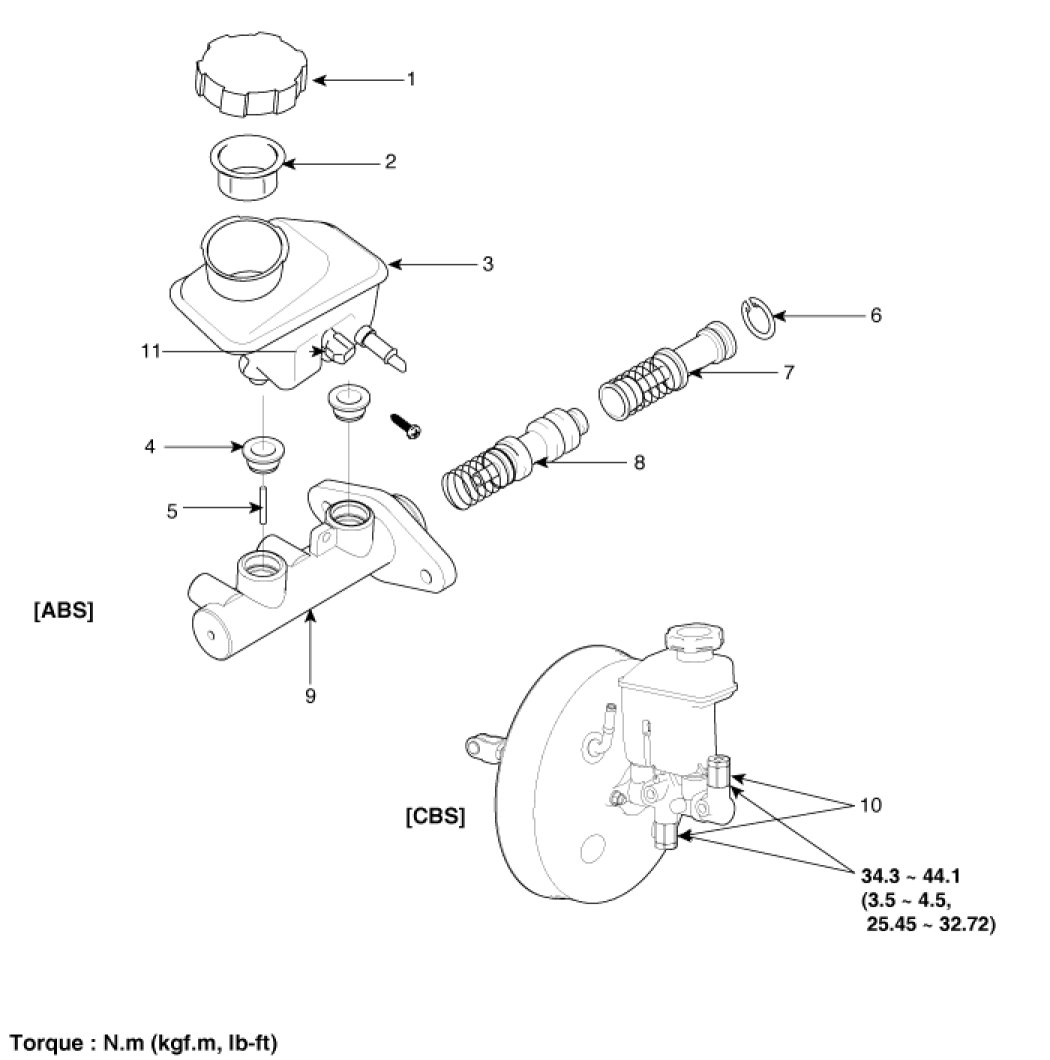 1

2

3

6

11

7

4

8

5

[ABS]

9

[CBS]

10

34.3 ~ 44.1
(3.5 ~ 4.5,
25.45 ~ 32.72)

Torque : N.m (kgf.m, lb-ft)