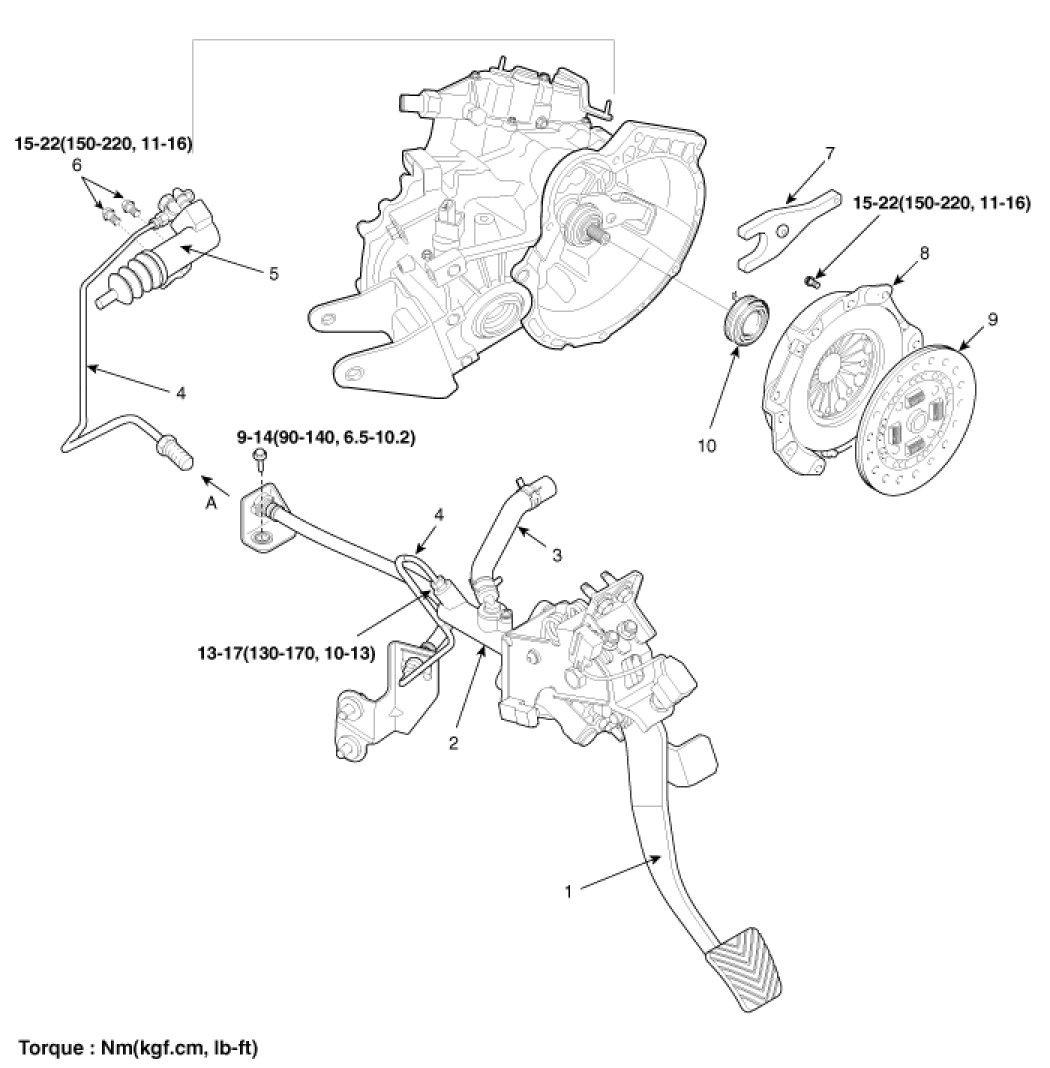 15-22(150-220, 11-16)
6
5
4
7
15-22(150-220, 11-16)
8
9
10
9-14(90-140, 6.5-10.2)
A
4
3
13-17(130-170, 10-13)
2
1

Torque : Nm(kgf.cm, lb-ft)