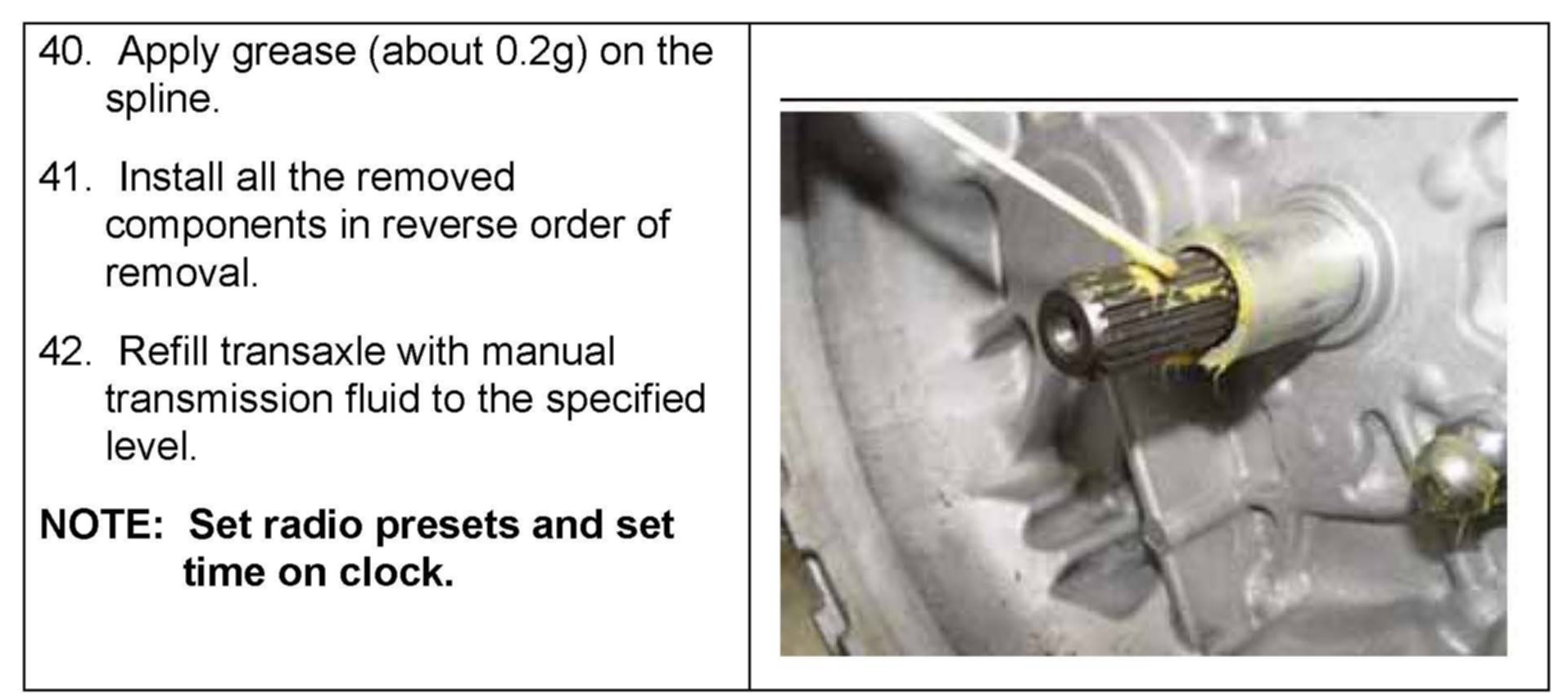 40. Apply grease (about 0.2g) on the spline.

41. Install all the removed components in reverse order of removal.

42. Refill transaxle with manual transmission fluid to the specified level.

NOTE: Set radio presets and set time on clock.