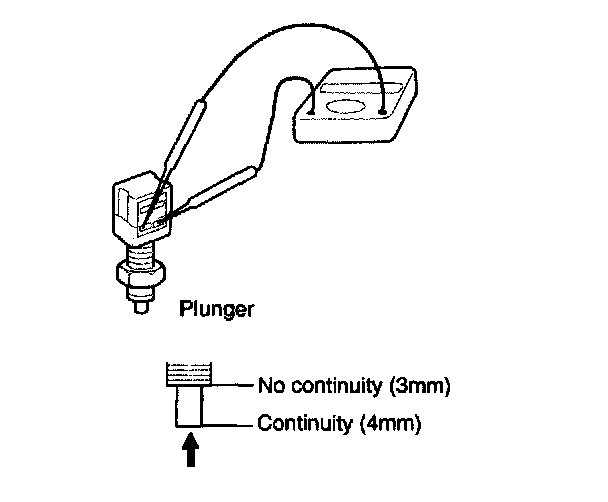 Plunger

No continuity (3mm)

Continuity (4mm)