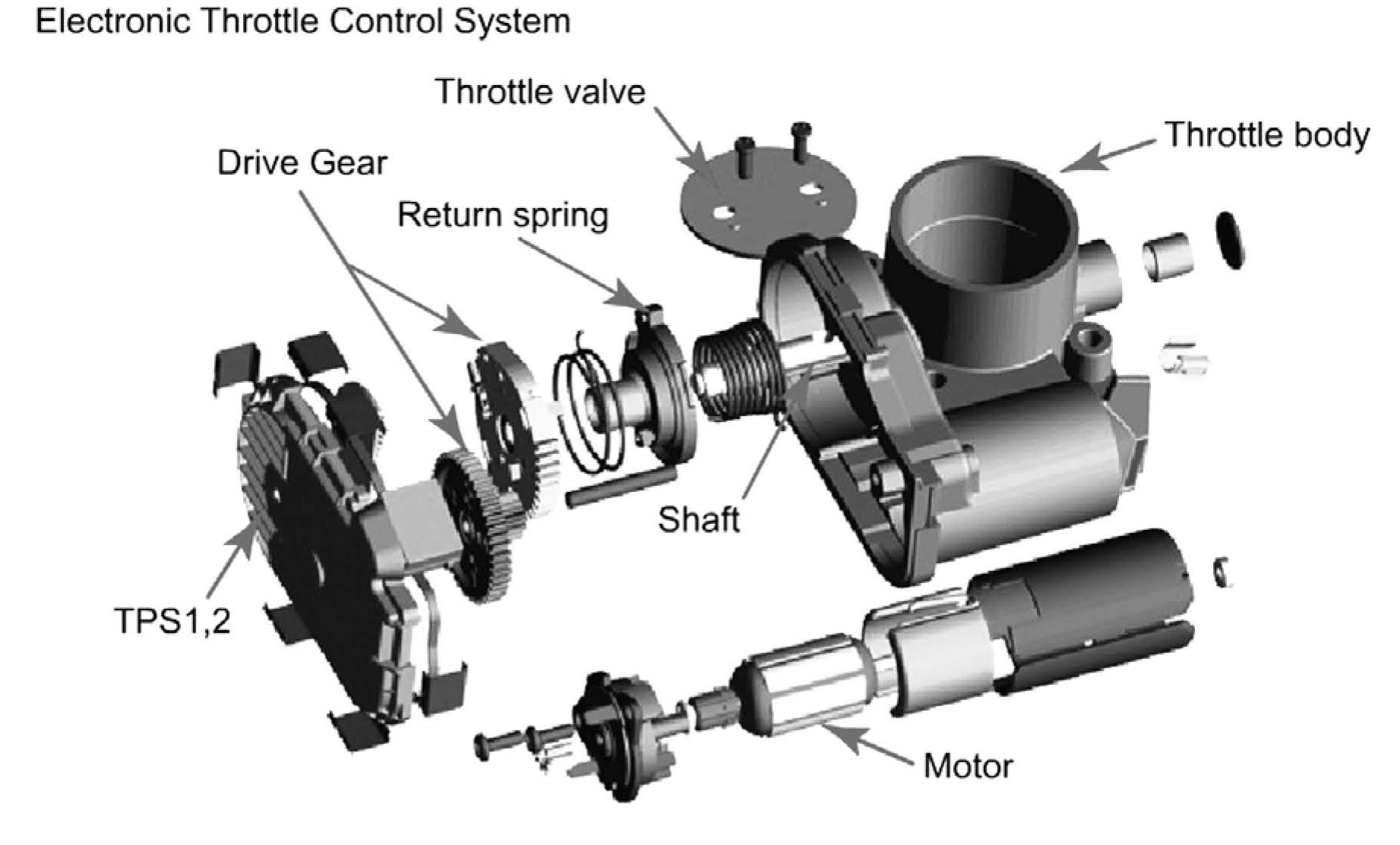 Electronic Throttle Control System

Throttle valve

Throttle body

Drive Gear

Return spring

Shaft

TPS1,2

Motor