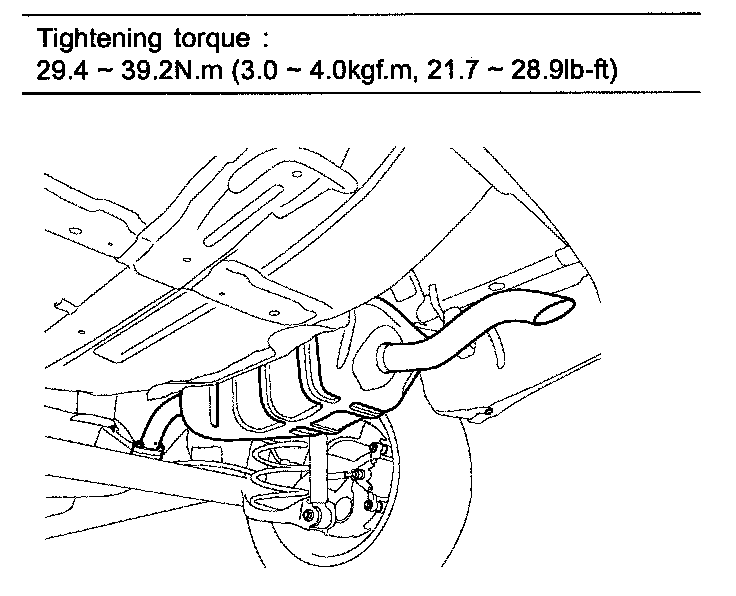 Tightening torque :
29.4 ~ 39.2N.m (3.0 ~ 4.0kgf.m, 21.7 ~ 28.9lb-ft)