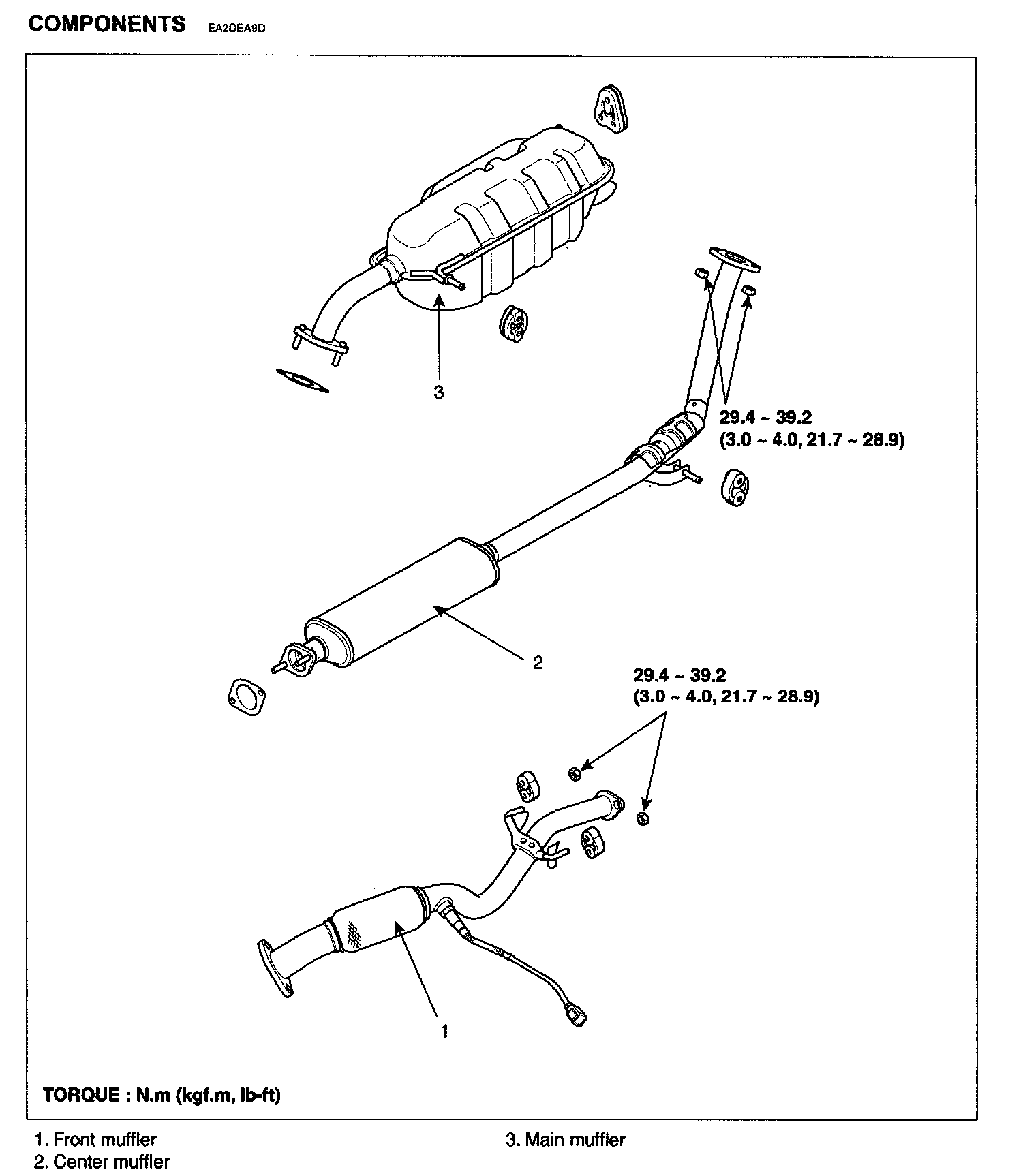 COMPONENTS EA2DEA9D

3

29.4 ~ 39.2
(3.0 ~ 4.0, 21.7 ~ 28.9)

2

29.4 ~ 39.2
(3.0 ~ 4.0, 21.7 ~ 28.9)

1

TORQUE : N.m (kgf.m, lb-ft)

1. Front muffler
2. Center muffler
3. Main muffler