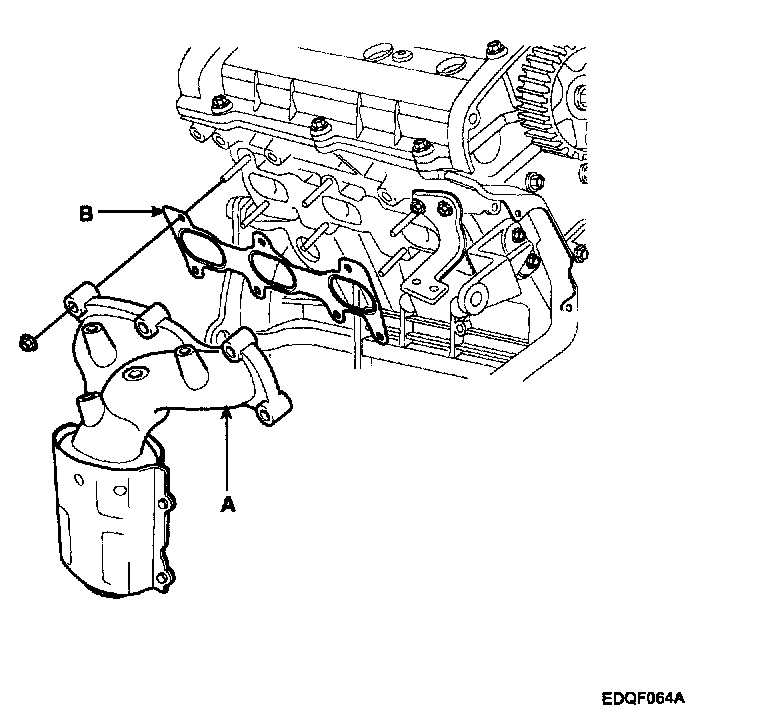 B

A

EDQF064A