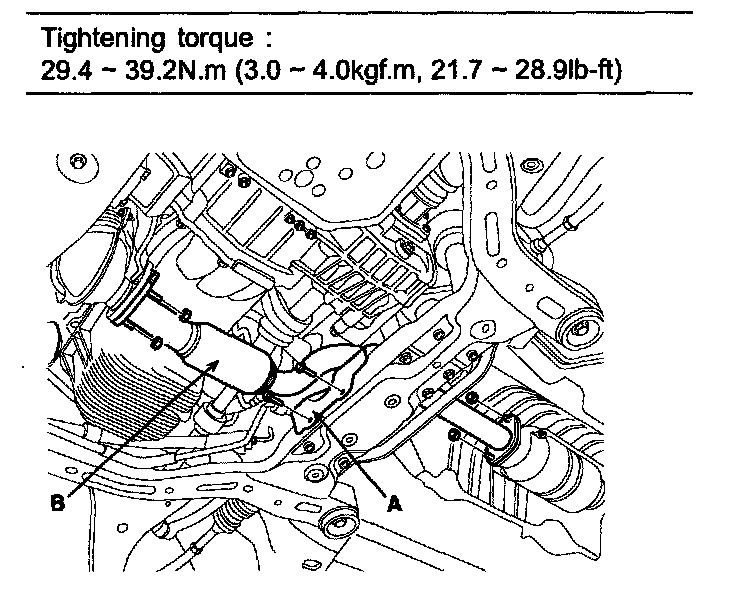 Tightening torque :
29.4 ~ 39.2N.m (3.0 ~ 4.0kgf.m, 21.7 ~ 28.9lb-ft)

B

A