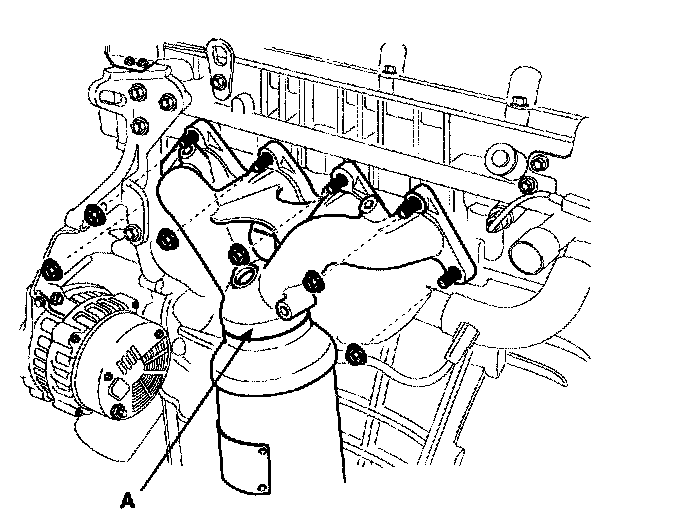 A