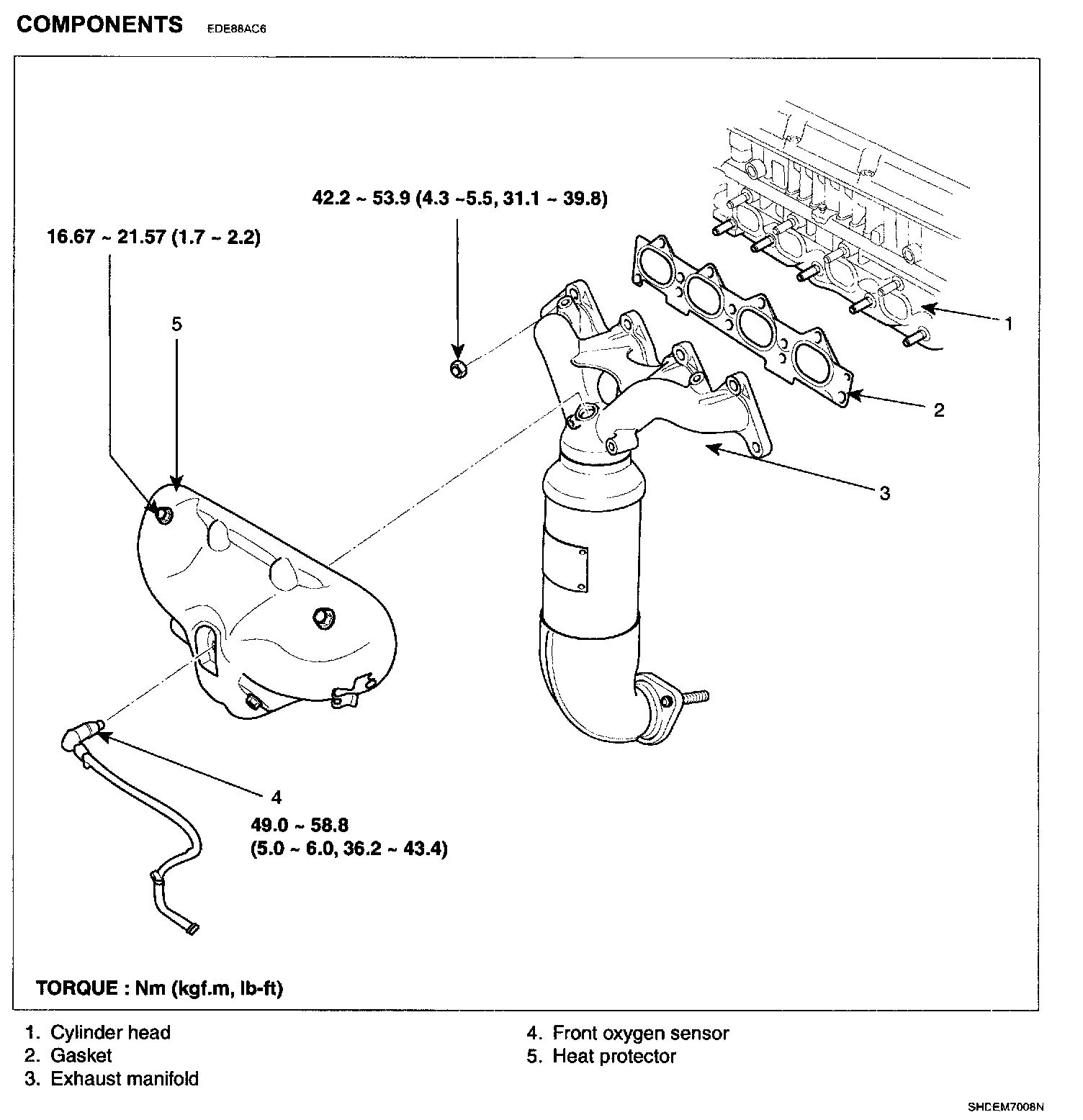 COMPONENTS EDE88AC6

42.2 ~ 53.9 (4.3 ~5.5, 31.1 ~ 39.8)

16.67 ~ 21.57 (1.7 ~ 2.2)

5

1

2

3

4

49.0 ~ 58.8
(5.0 ~ 6.0, 36.2 ~ 43.4)

TORQUE : Nm (kgf.m, lb-ft)

1. Cylinder head
2. Gasket
3. Exhaust manifold

4. Front oxygen sensor
5. Heat protector

SHDEM7008N