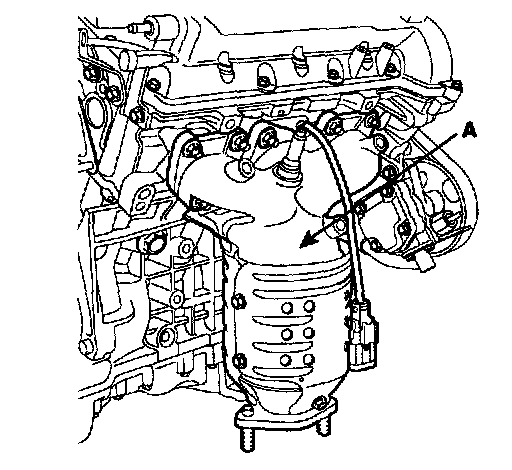 A