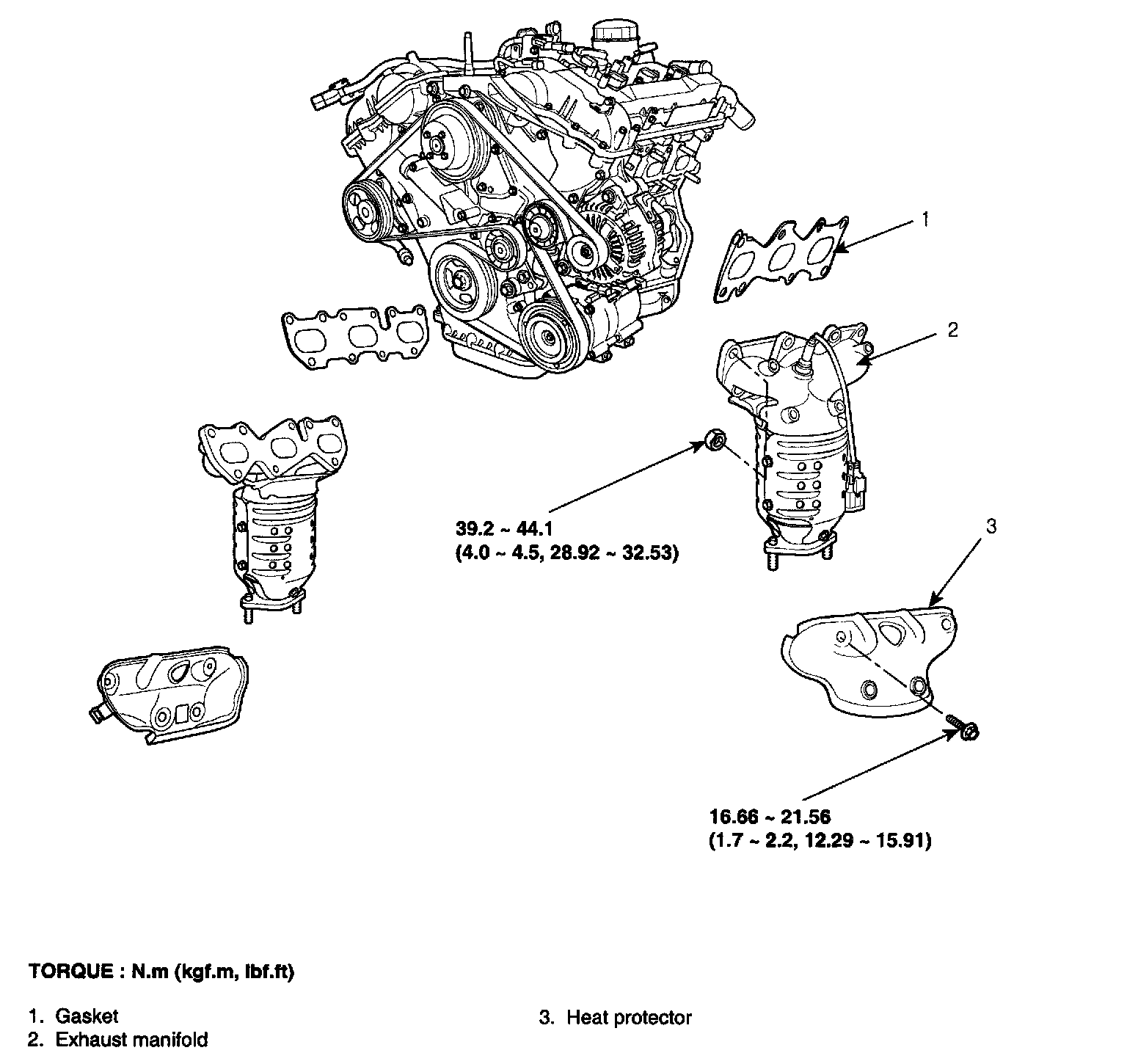 1

2

39.2 ~ 44.1
(4.0 ~ 4.5, 28.92 ~ 32.53)

3

16.66 ~ 21.56
(1.7 ~ 2.2, 12.29 ~ 15.91)

TORQUE : N.m (kgf.m, lbf.ft)

1. Gasket
2. Exhaust manifold

3. Heat protector